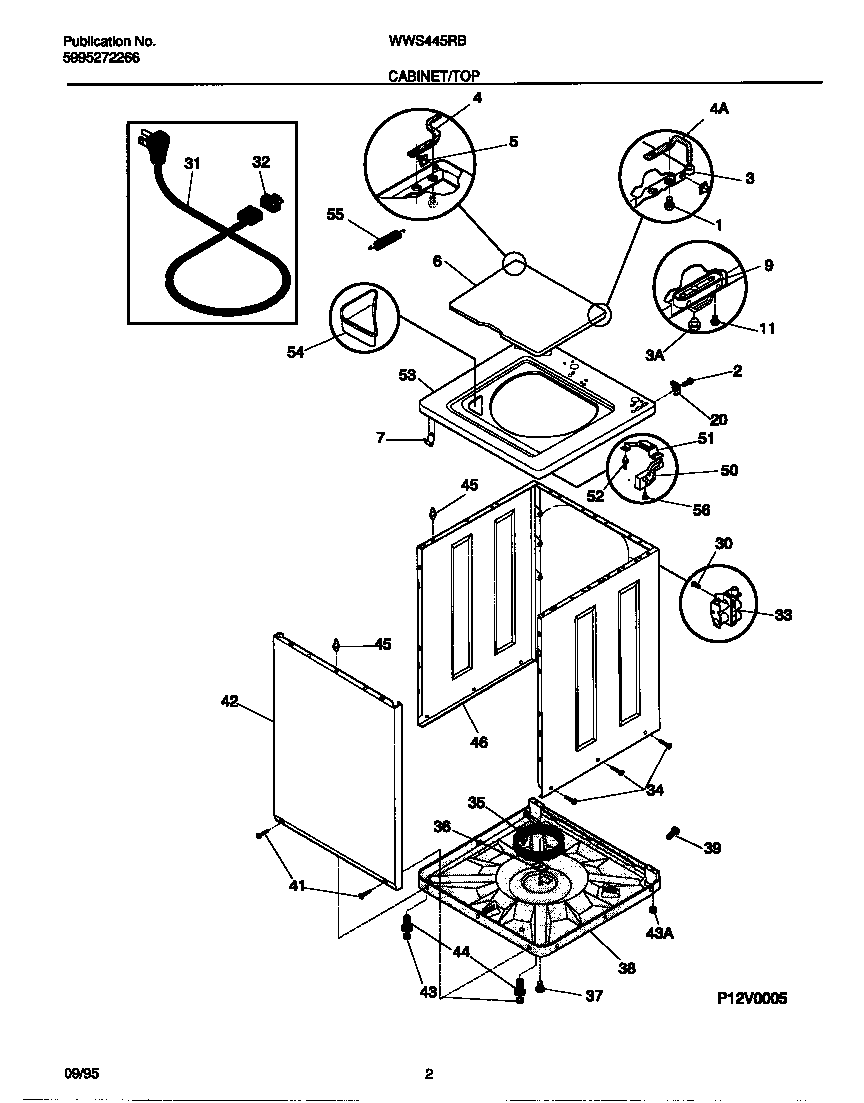 Publication No.
5995272266

WWS445RB

CABINET/TOP

31
32
4
5
4A
3
1
55
6
9
11
3A
54
53
2
20
7
51
50
52
56
45
30
33
45
42
46
34
35
36
39
41
43A
44
38
43
37
P12V0005

09/95

2