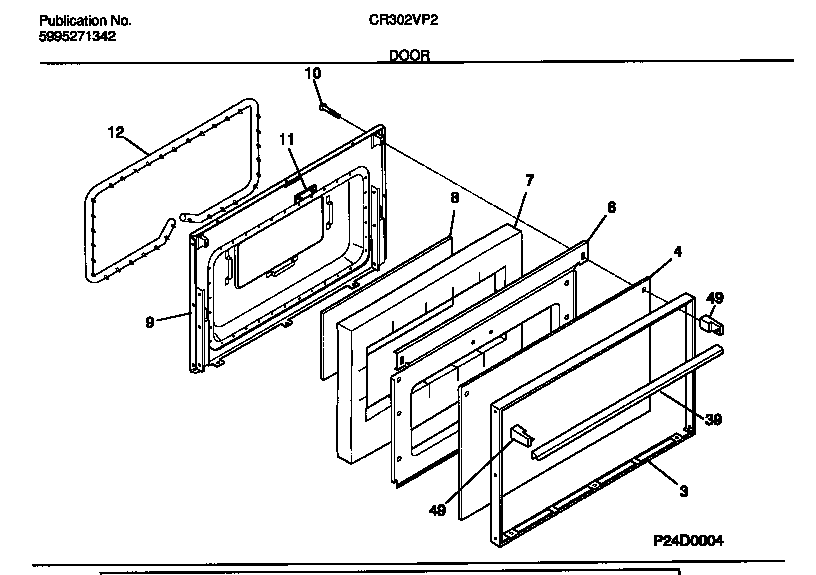 Publication No.
5995271342

CR302VP2

DOOR

10

12

11

8

7

6

4

49

9

39

3

49

P24D0004