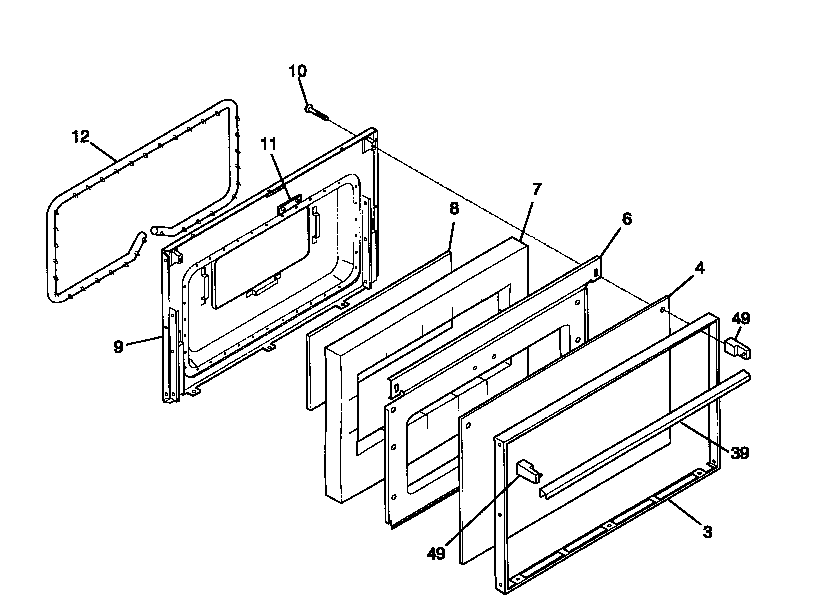 10
12
11
8
7
6
4
49
9
39
49
3