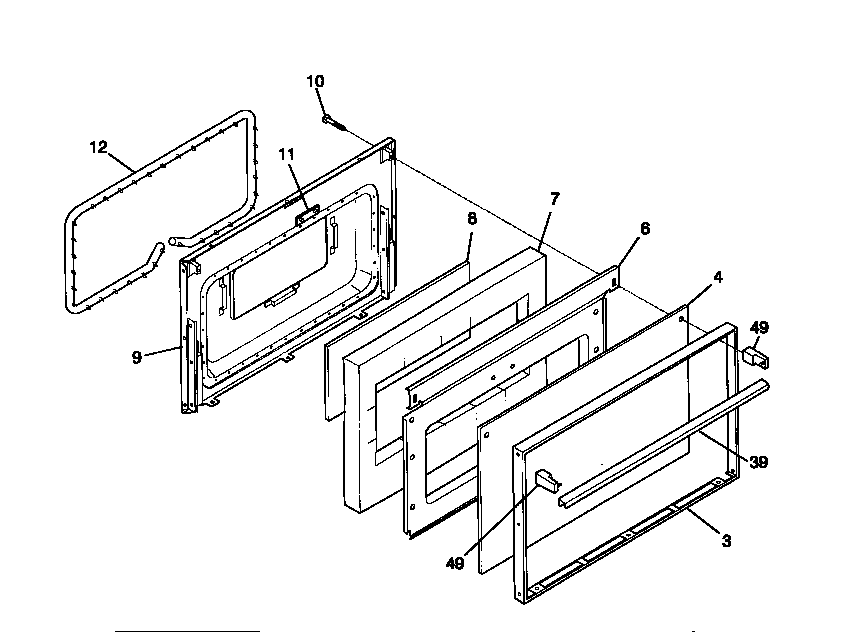 10
12
11
7
8
6
4
49
9
39
49
3