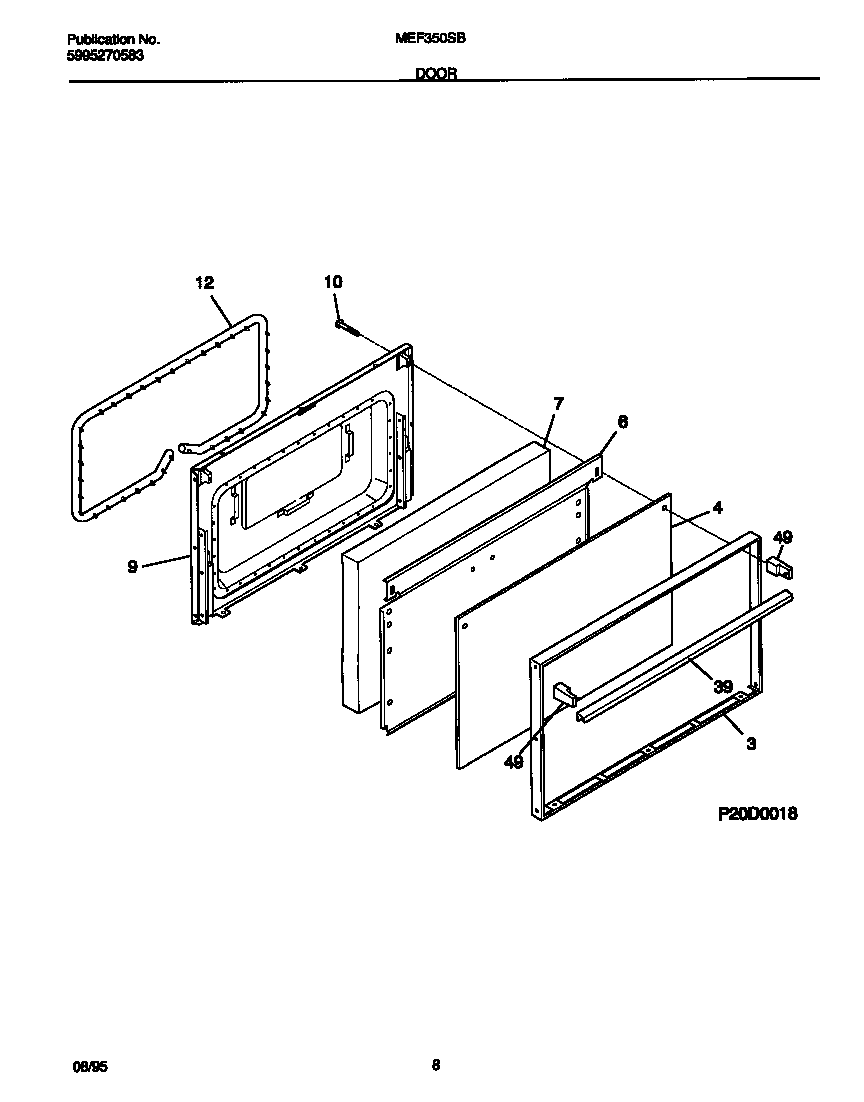 Publication No.
5995270583

MEF350SB

DOOR

12
10
7
6
4
49
9
39
49
3

P20D0018

08/95

8