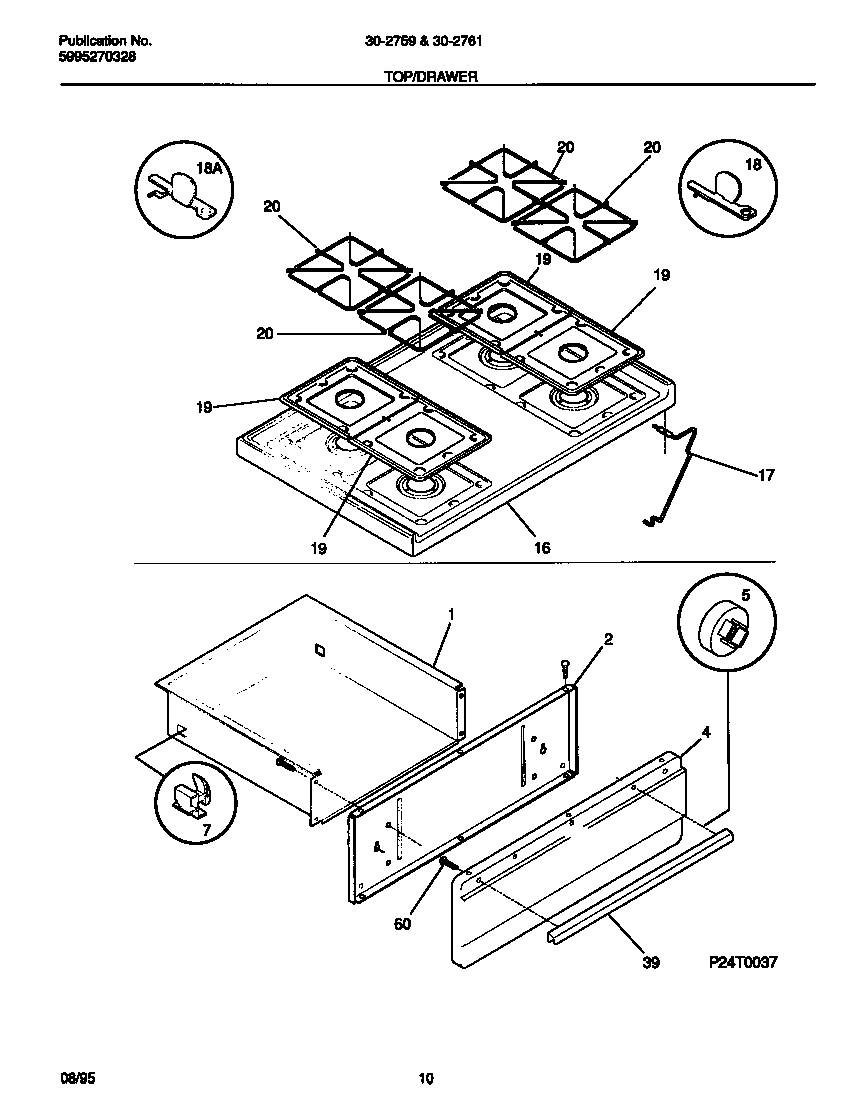 Publication No.
5995270328

30-2759 & 30-2761

TOP/DRAWER

18A
20
20
18
20
19
19
20
19
17
19
16
1
2
5
4
7
60
39
P24T0037

08/95

10