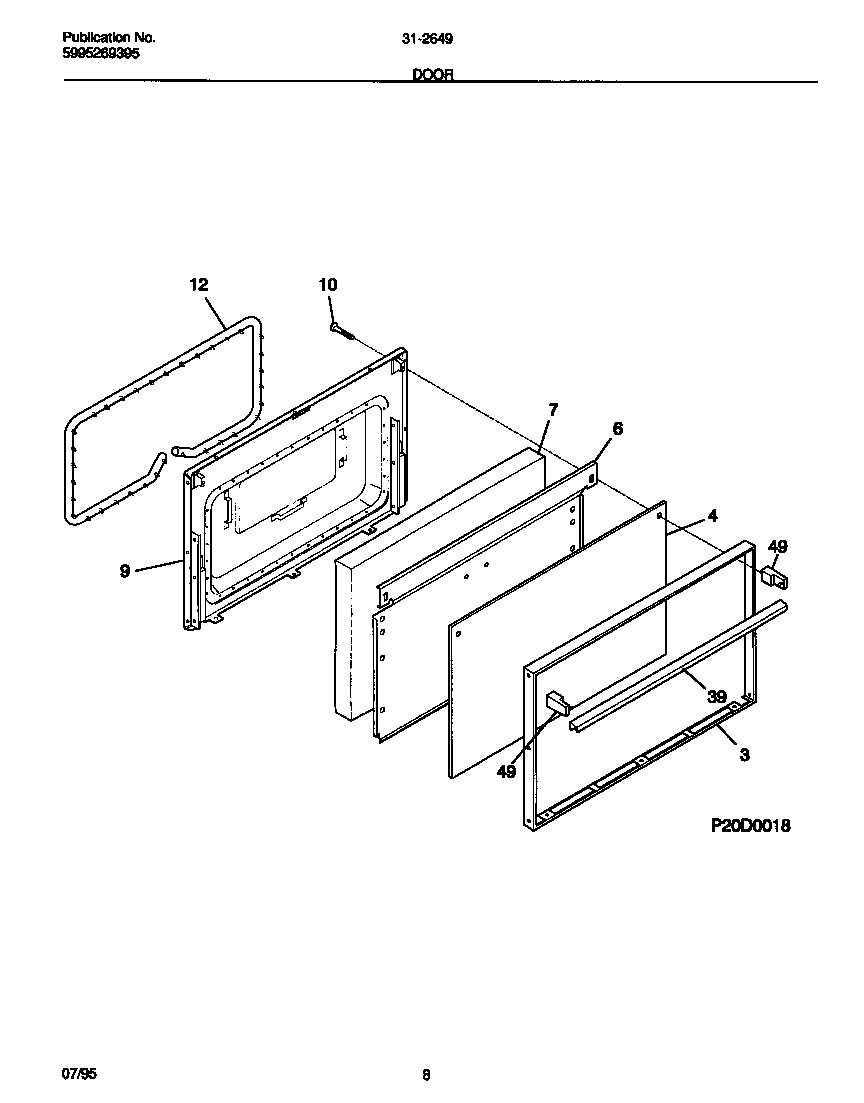 Publication No.
5995269395

31-2649

DOOR

12
10
7
6
4
49
9
39
49
3

P20D0018

07/95

8