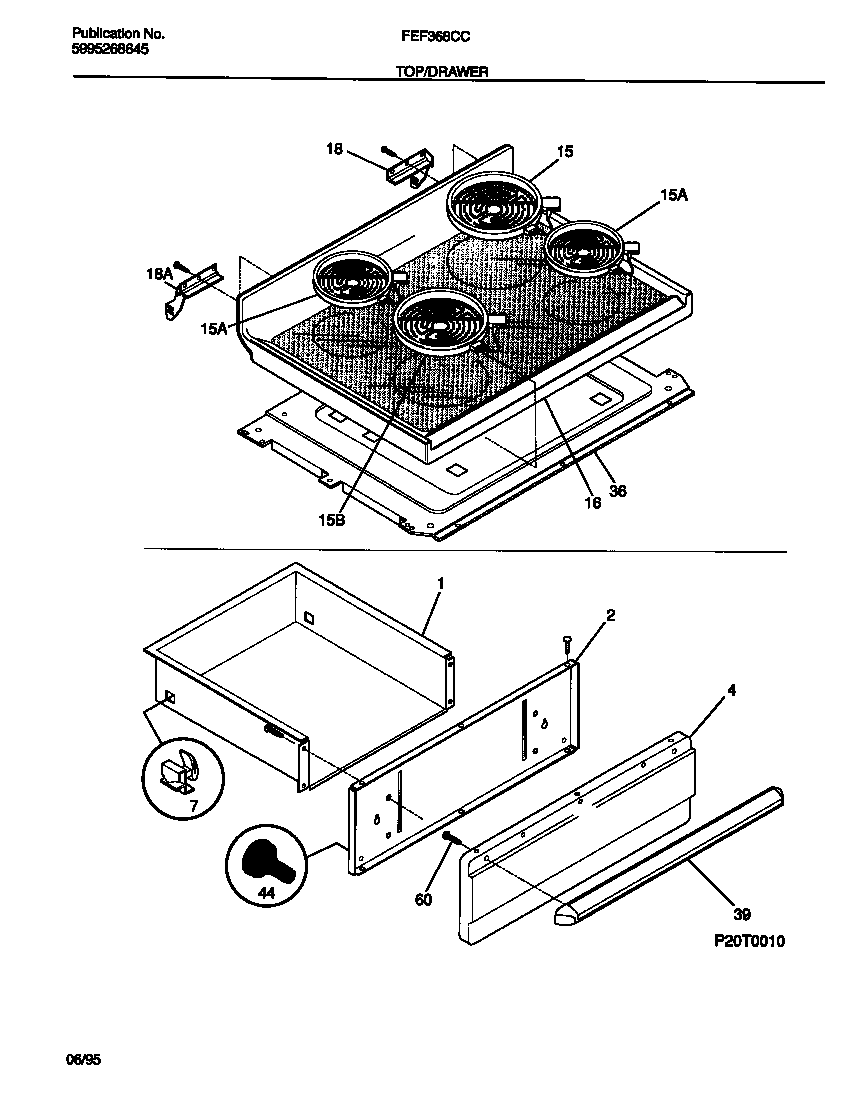 Publication No.
5995268845

FEF368CC

TOP/DRAWER

18
15
15A
18A
15A
15B
16
36

1
2
4
7
44
60
39

P20T0010

06/95