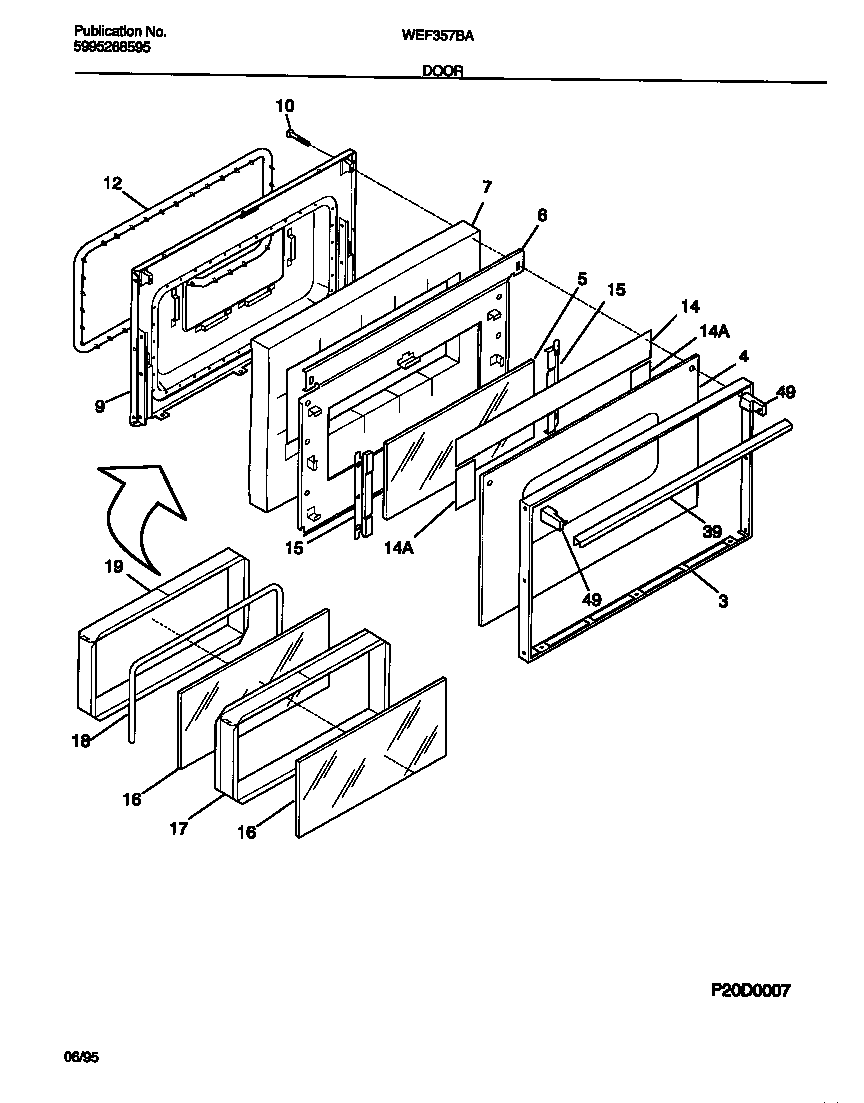 Publication No.
5995268595

WEF357BA

DOOR

10
12
7
6
5
15
14
14A
4
49
9
15
14A
39
49
3
19
18
16
17
16

P20D0007

06/95