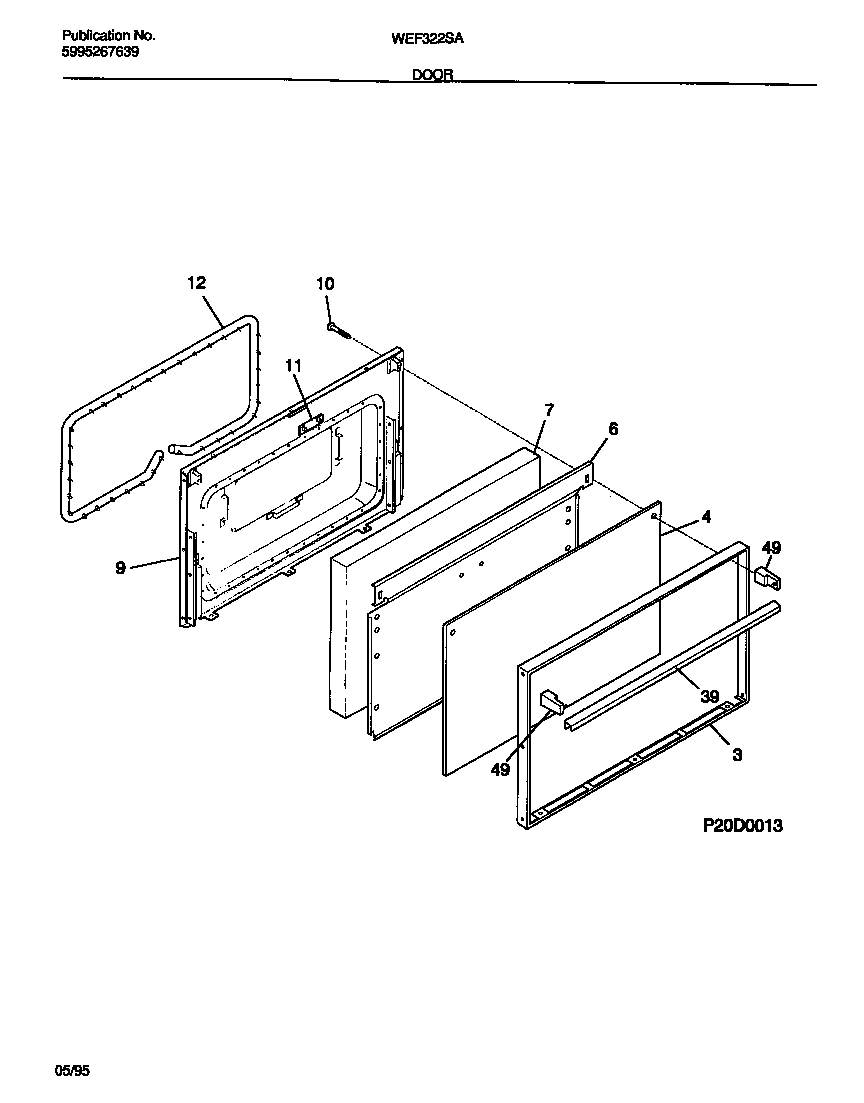 Publication No.
5995267639

WEF322SA

DOOR

12

10

11

7

6

4

49

9

39

49

3

P20D0013

05/95