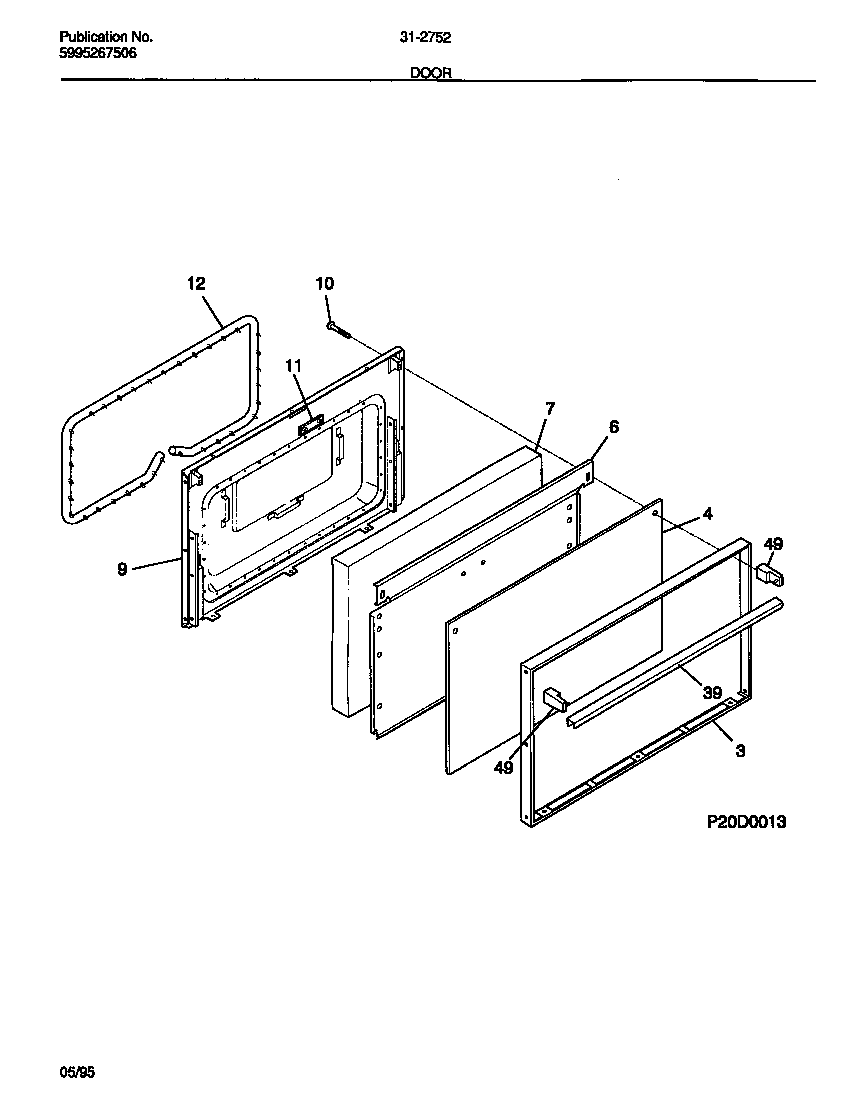 Publication No.
5995267506

31-2752

DOOR

12
10
11
7
6
4
49
9
39
49
3

P20D0013

05/95