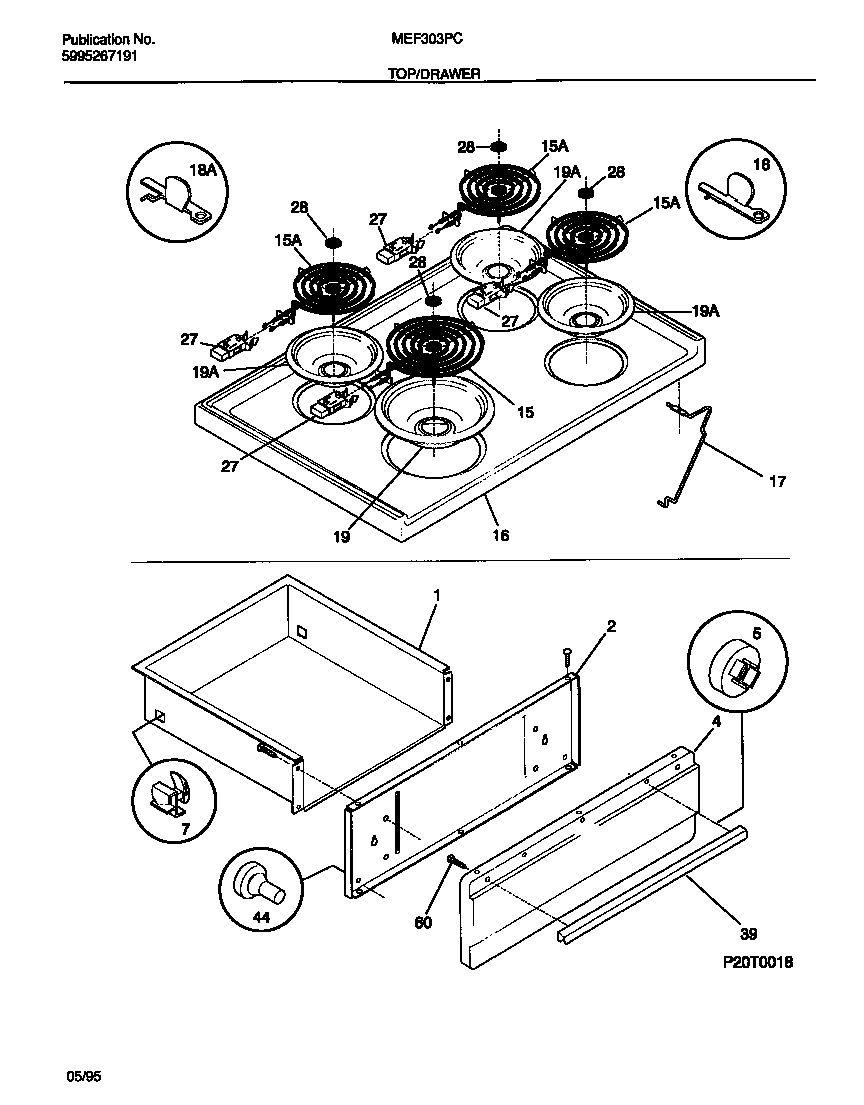 Publication No.
5995267191

MEF303PC

TOP/DRAWER

18A
28
15A
19A
28
15A
18
28
27
15A
28
27
19A
27
19A
15
27
17
19
16

1
2
5
4
7
44
60
39
P20T0018

05/95