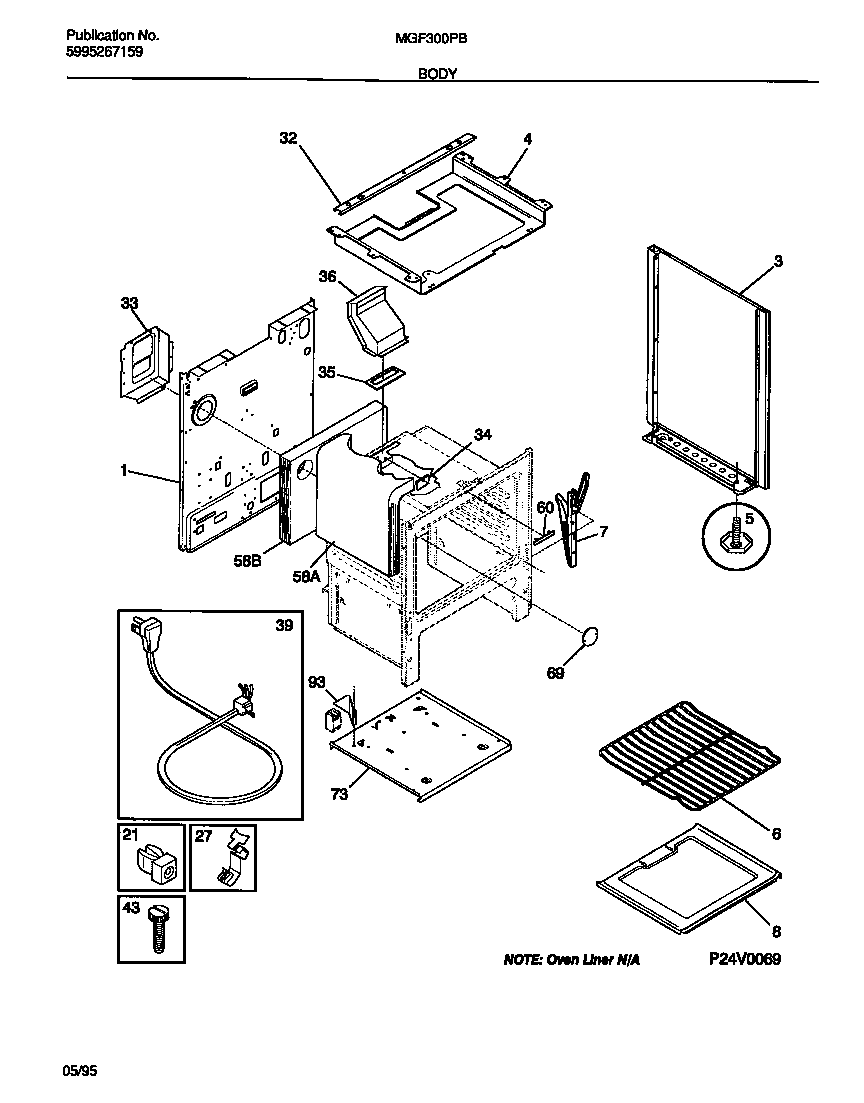 Publication No.
5995267159

MGF300PB

BODY

32
4
3
36
33
35
34
1
60
7
5
58B
58A
39
69
93
73
6
21
27
8
43

NOTE: Oven Liner N/A

P24V0069

05/95