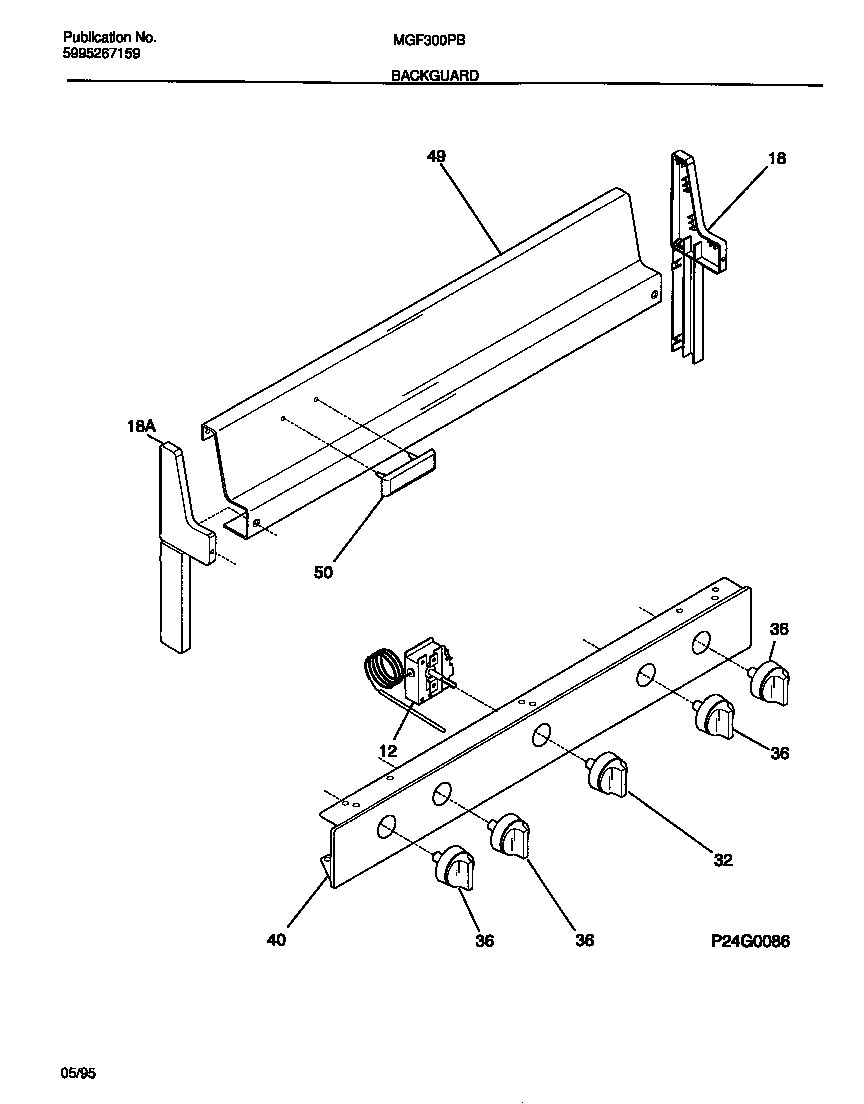 Publication No.
5995267159

MGF300PB

BACKGUARD

49

18

18A

50

36

12

36

32

40

36

36

P24G0086

05/95