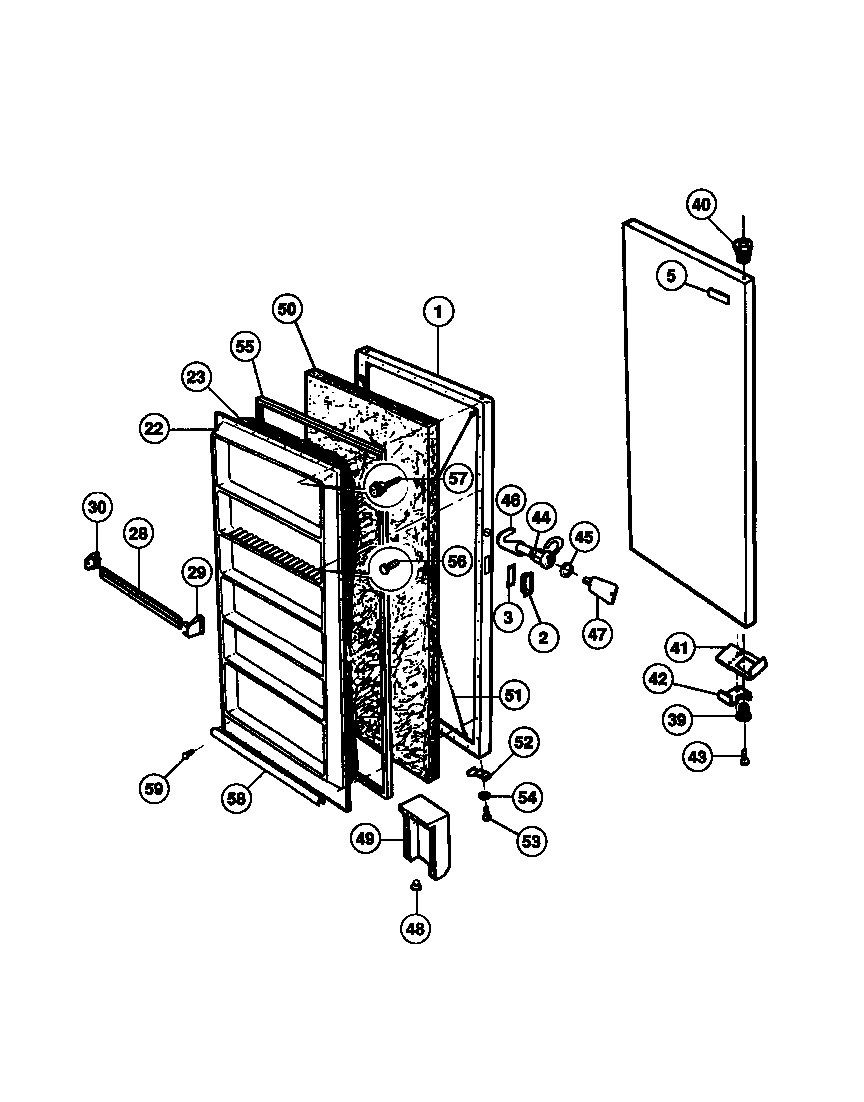 40
5
50
1
55
23
22
57
46
44
45
30
28
29
56
3
2
47
41
42
39
43
51
52
54
53
59
58
49
48