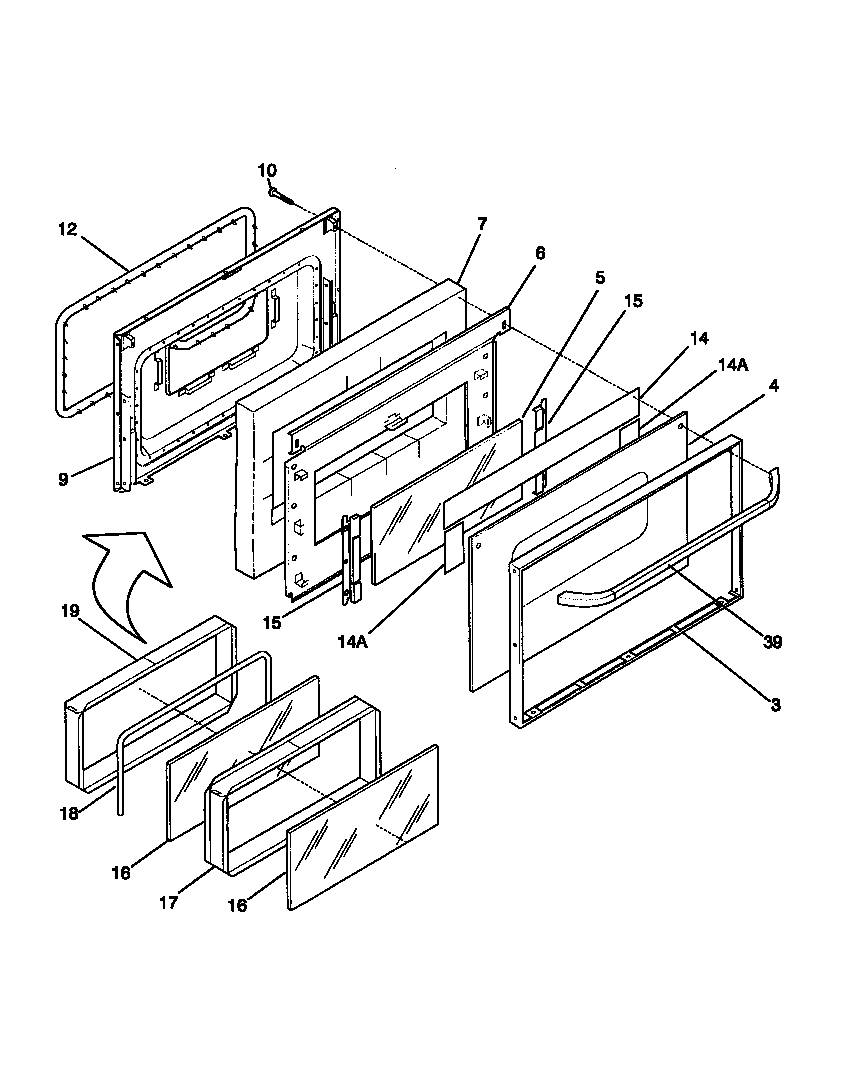 10
12
7
6
5
15
14
14A
4
9
15
14A
39
3
19
18
16
17
16