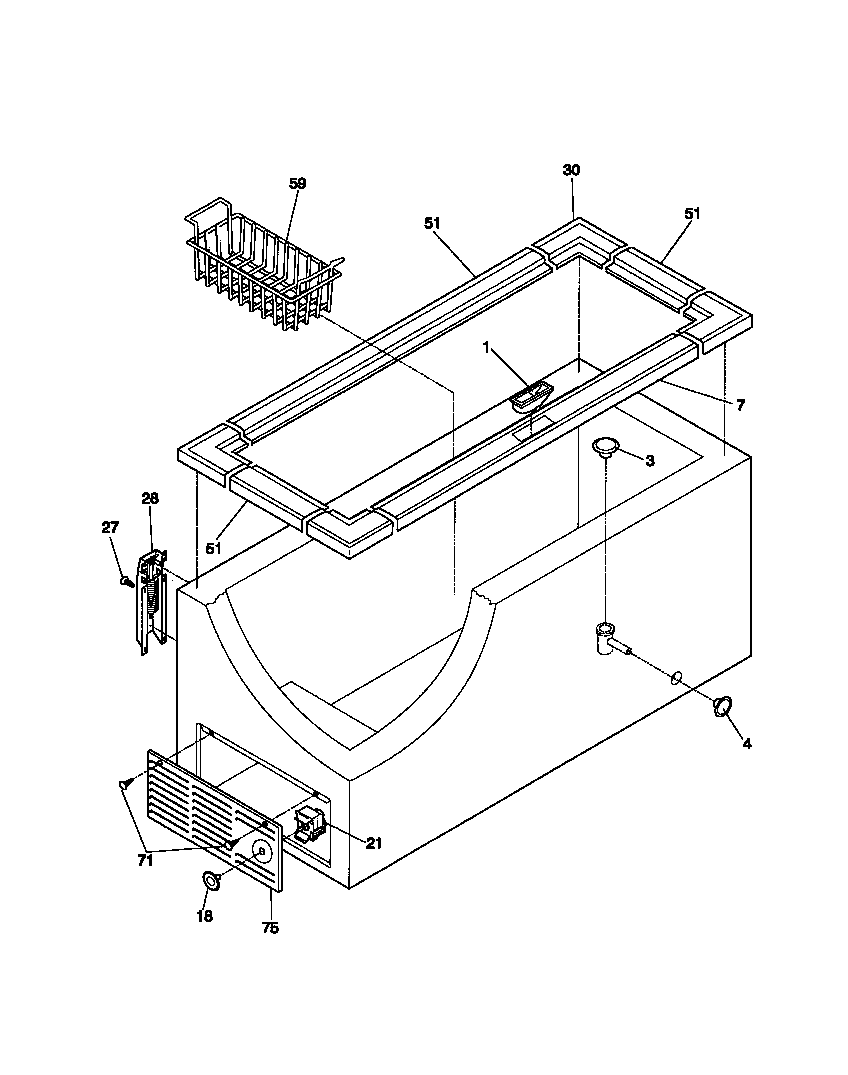 59
30
51
51
1
7
3
28
27
51
4
21
71
18
75