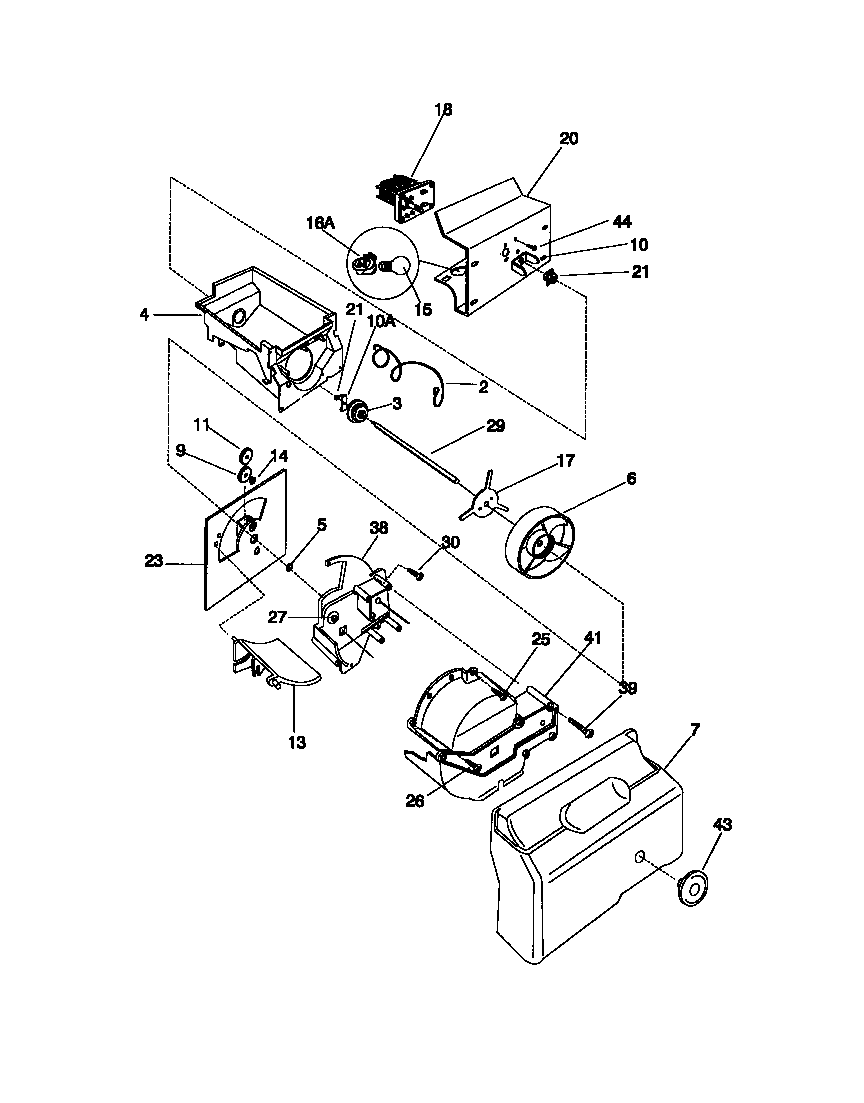 18
20
16A
44
10
21
15
4
21
10A
2
3
29
11
9
14
17
6
5
38
30
23
27
25
41
39
13
7
26
43