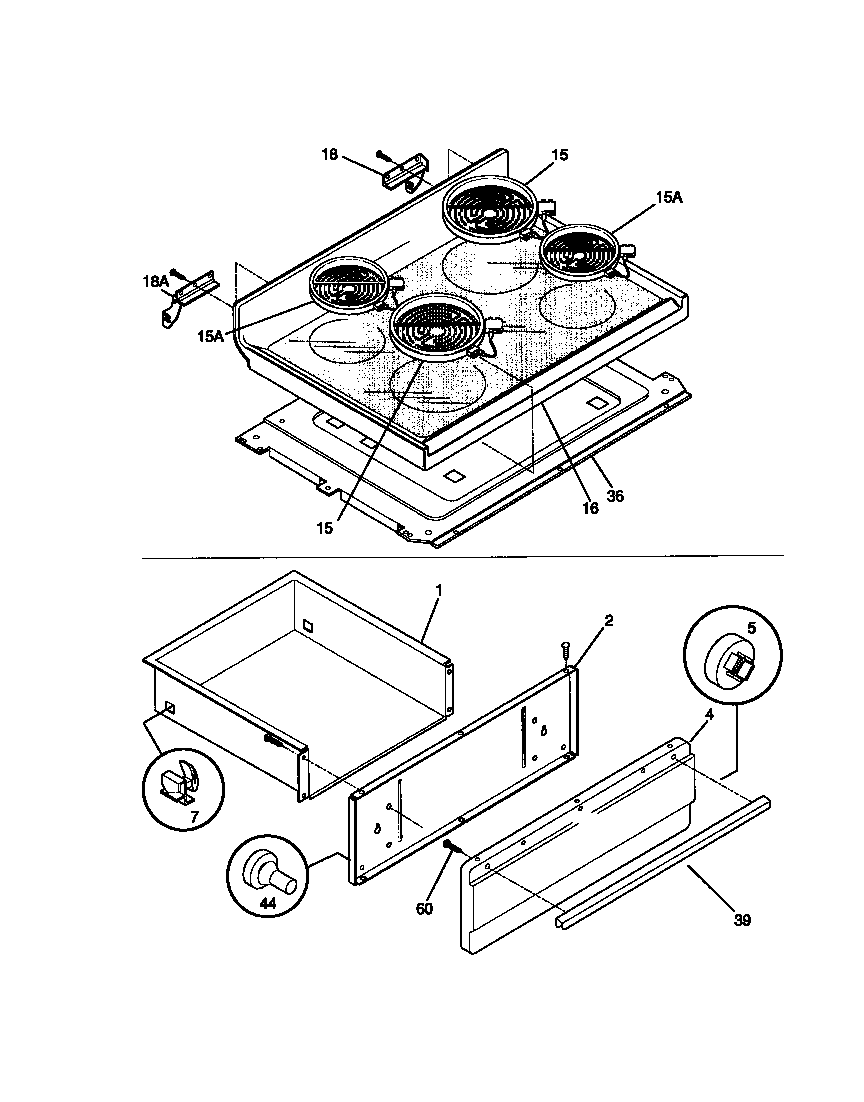 18
15
15A
18A
15A
15
16
36
1
2
5
4
7
44
60
39