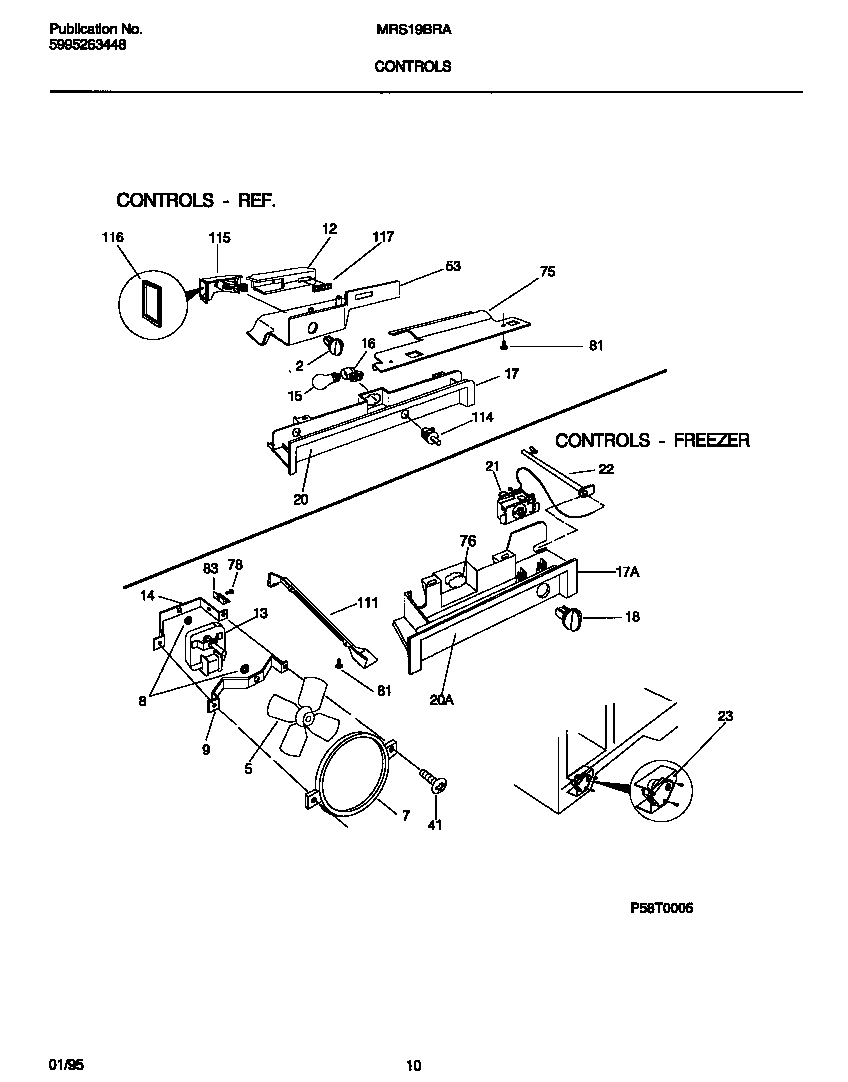 Publication No.
5995263448

MRS19BRA

CONTROLS

CONTROLS - REF.

116
115
12
117
53
75
81
2
16
15
17
114
20

CONTROLS - FREEZER

21
22
76
17A
18
20A
83
78
14
13
111
81
8
9
5
7
41
23

P58T0006

01/95

10