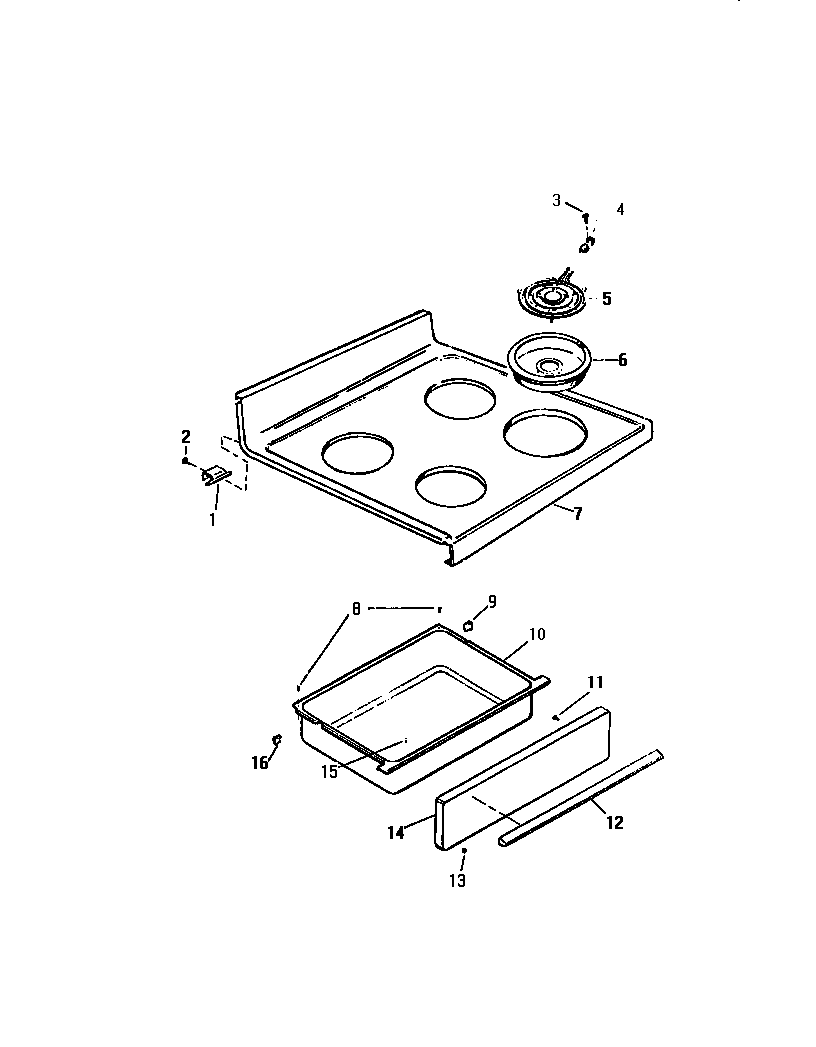 3
4
5
6
2
1
7
8
9
10
11
16
15
14
12
13