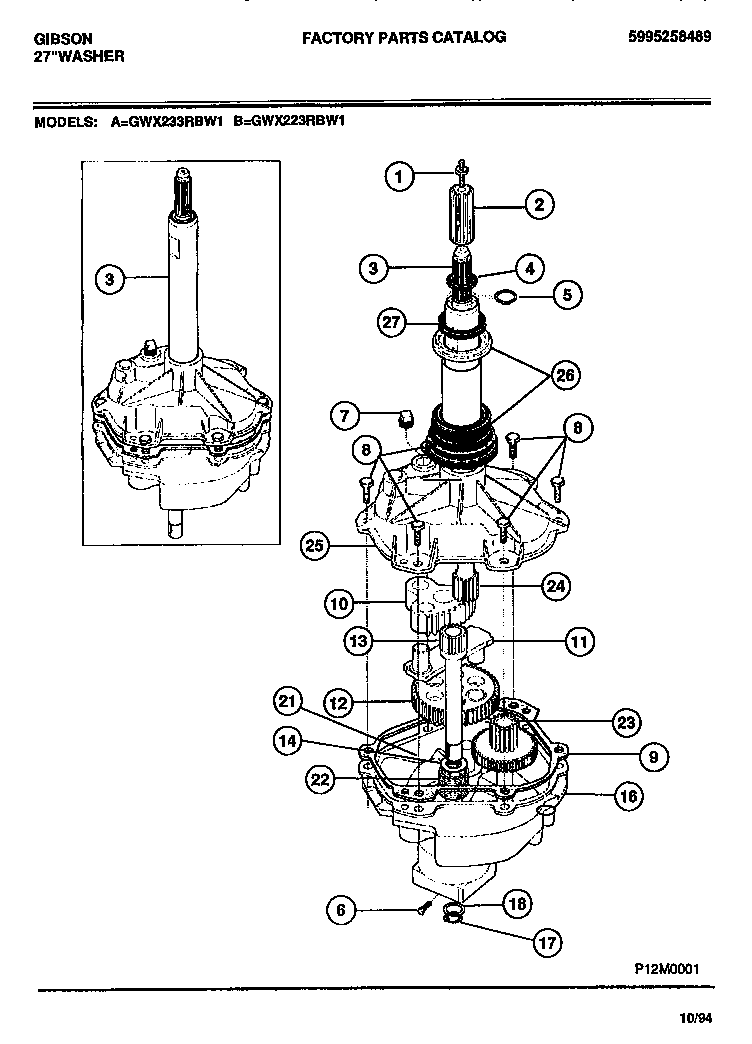 GIBSON
27"WASHER

FACTORY PARTS CATALOG

5995258489

MODELS: A=GWX233RBW1 B=GWX223RBW1

3

1
2
3
4
5
27
26
7
8
8
25
24
10
13
11
21
12
23
14
9
22
16
6
18
17

P12M0001

10/94