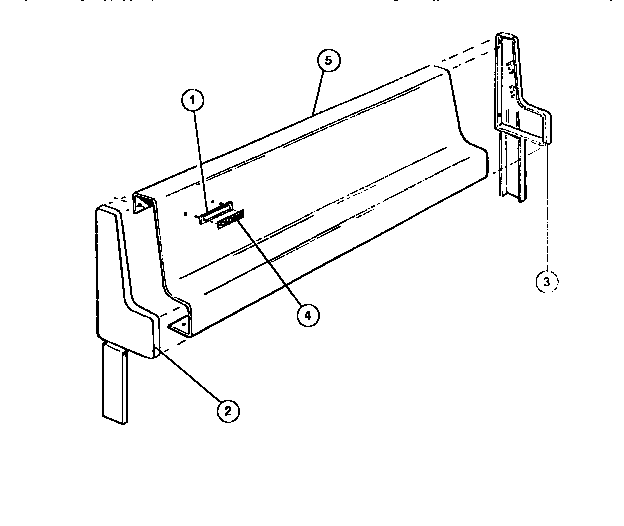 5
1
3
4
2