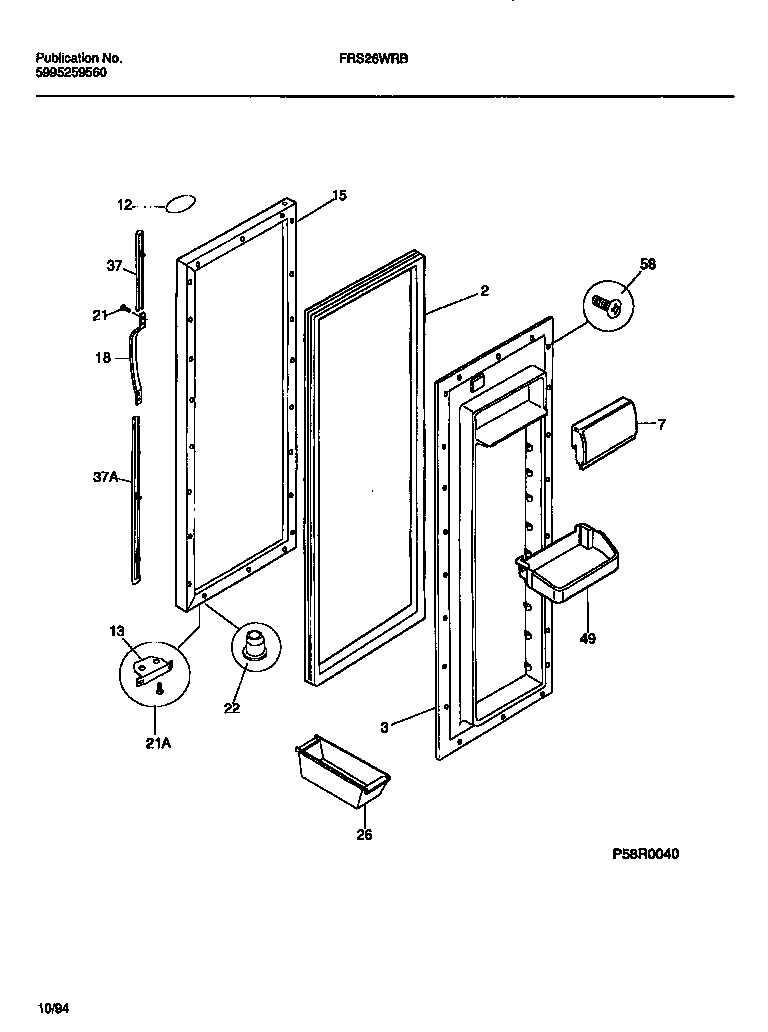 Publication No.
5995259560

FRS26WRB

12
15
37
21
18
2
58
7
37A
49
13
22
21A
3
26

P58R0040

10/94