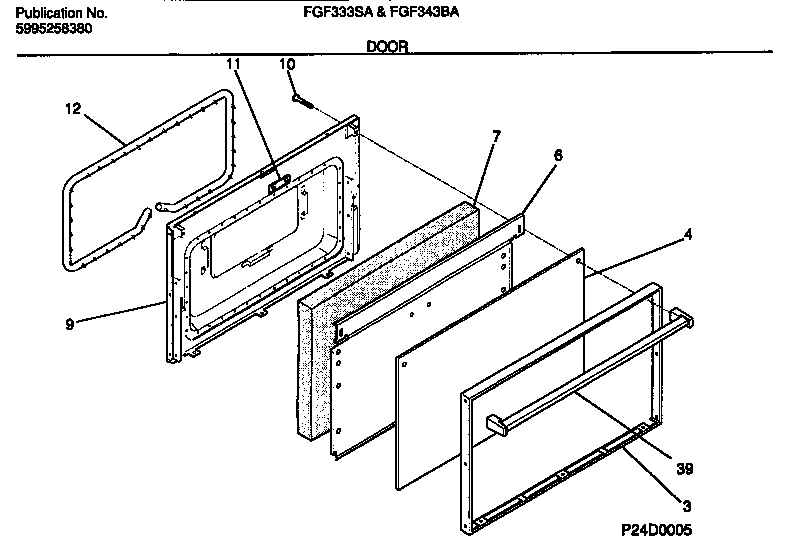 Publication No.
5995258380

FGF333SA & FGF343BA

DOOR

12
11
10
7
6
4
9
39
3

P24D0005