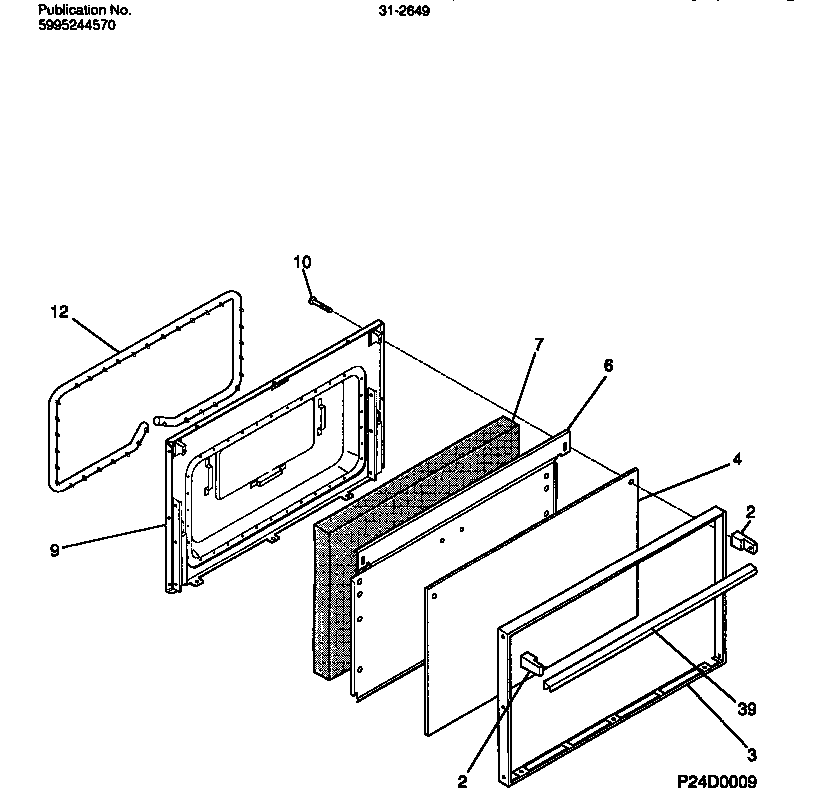 Publication No.
5995244570

31-2649

10
12
7
6
4
2
9
39
3
2
P24D0009