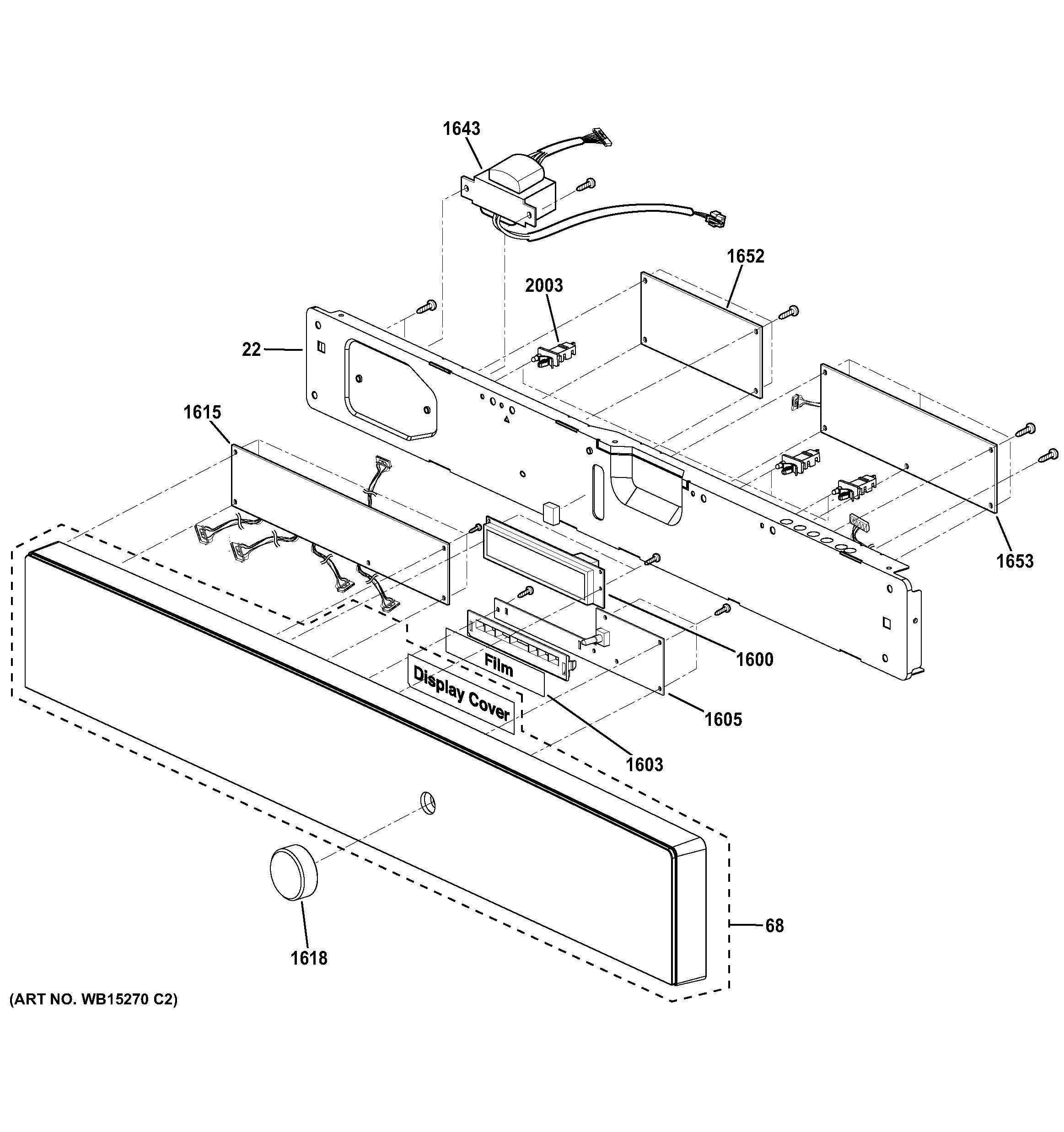 1643

1652

2003

22

1615

1653

1600

Film

Display Cover

1605

1603

68

1618

(ART NO. WB15270 C2)