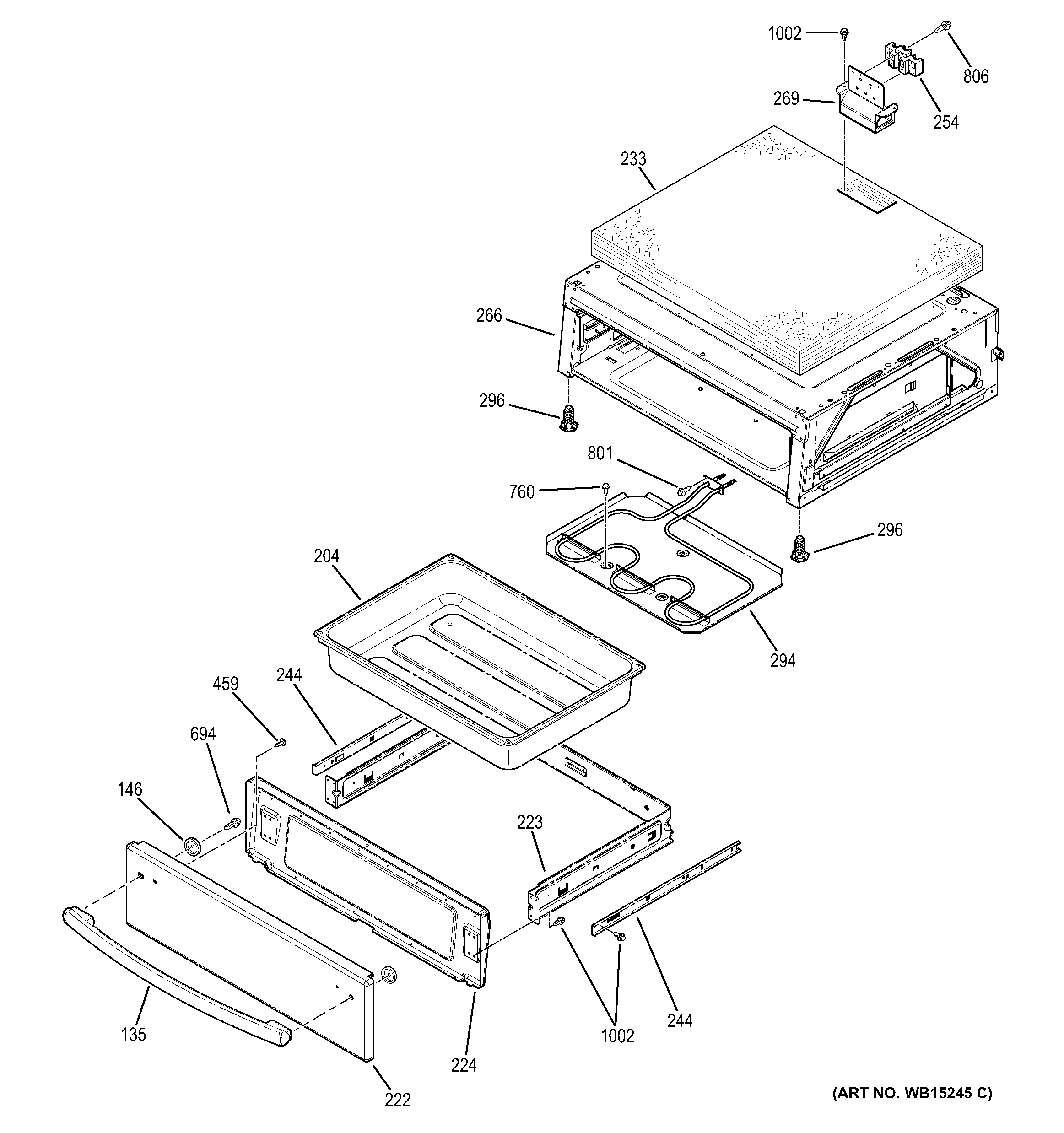 1002
806
269
254
233
266
296
801
760
296
204
294
459
244
694
146
223
135
224
1002
244
222
(ART NO. WB15245 C)