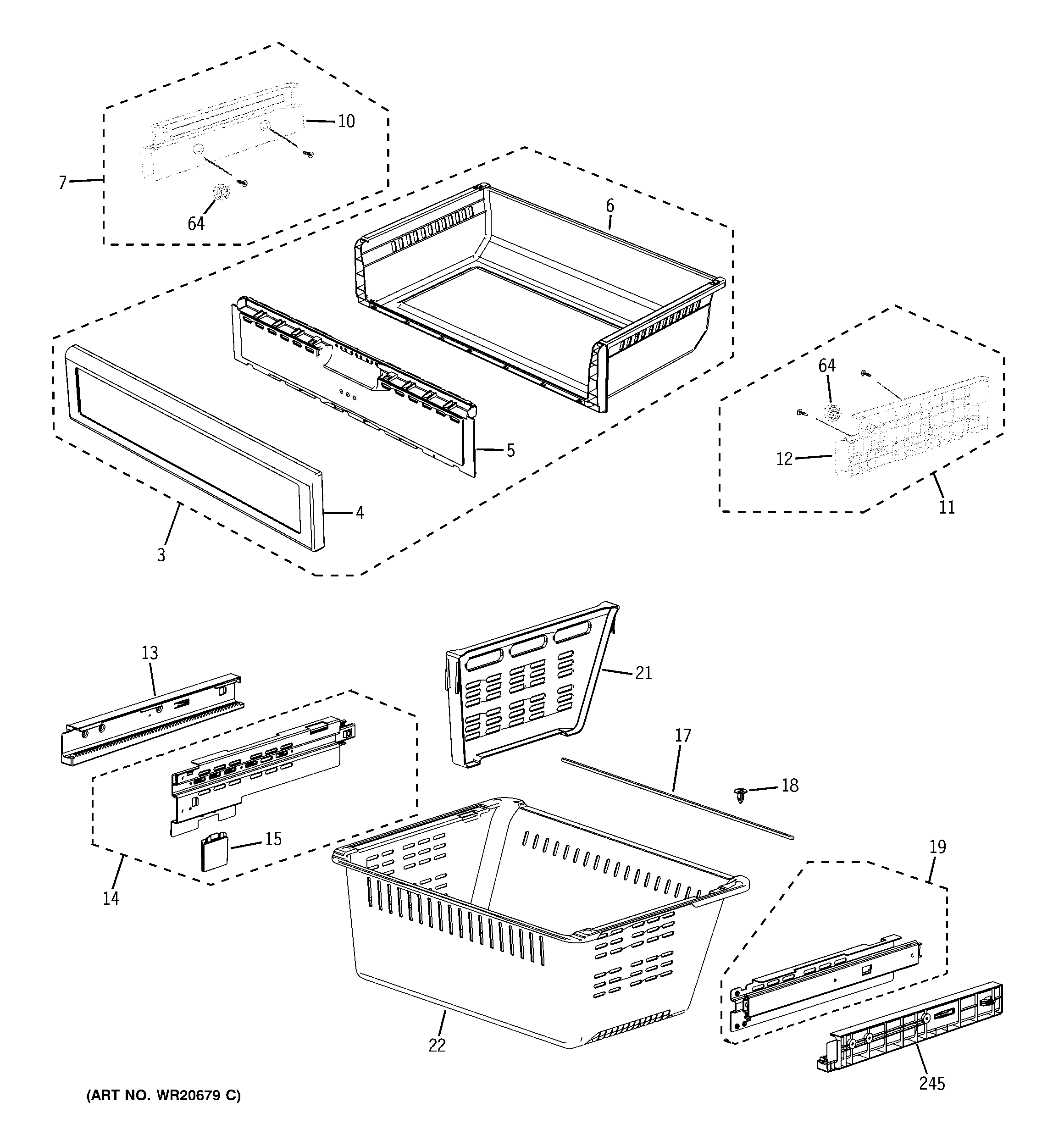 10
7
64
6
64
5
12
4
11
3
13
21
17
18
15
19
14
22
245
(ART NO. WR20679 C)