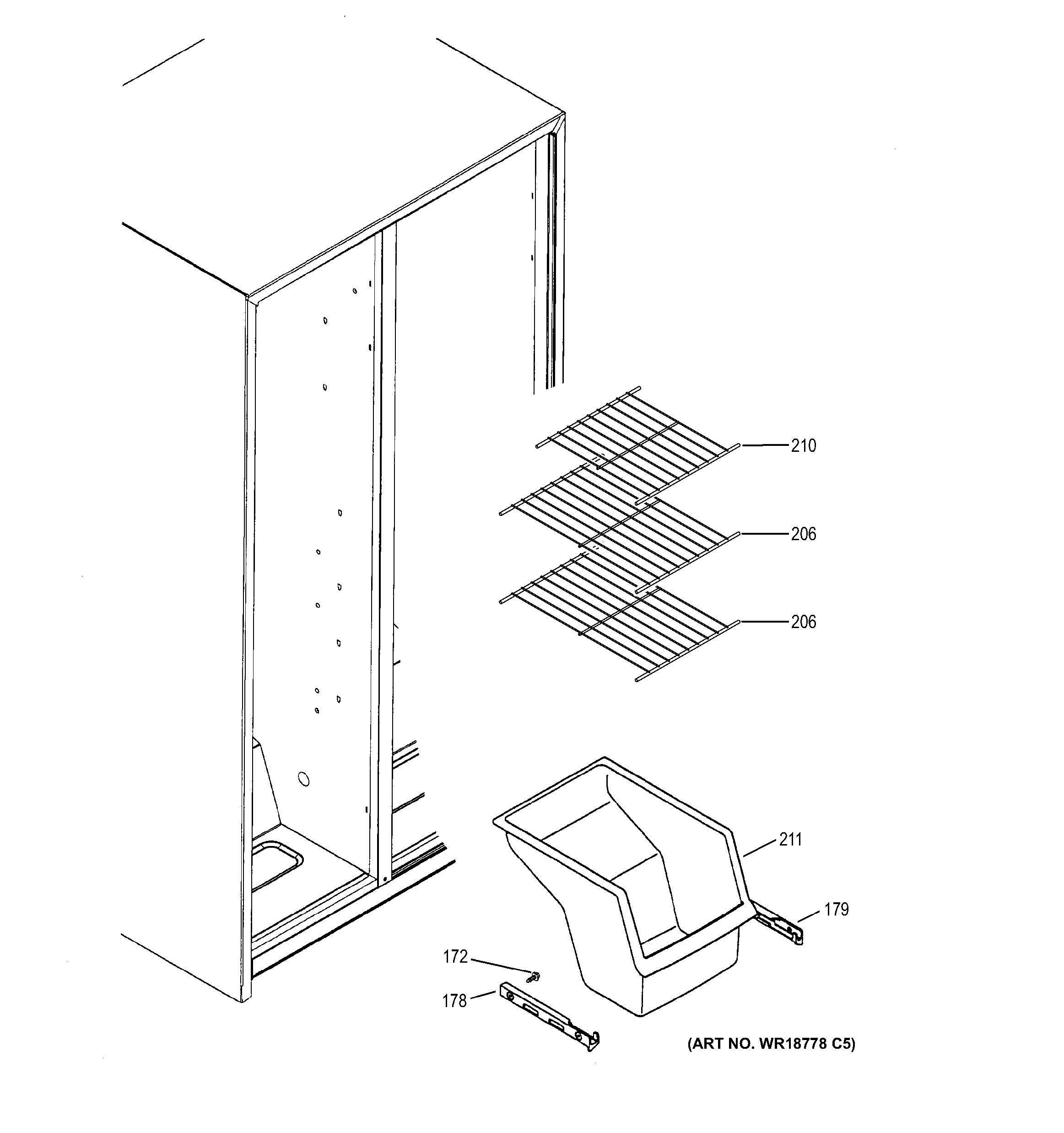 210

206

206

211

179

172

178

(ART NO. WR18778 C5)