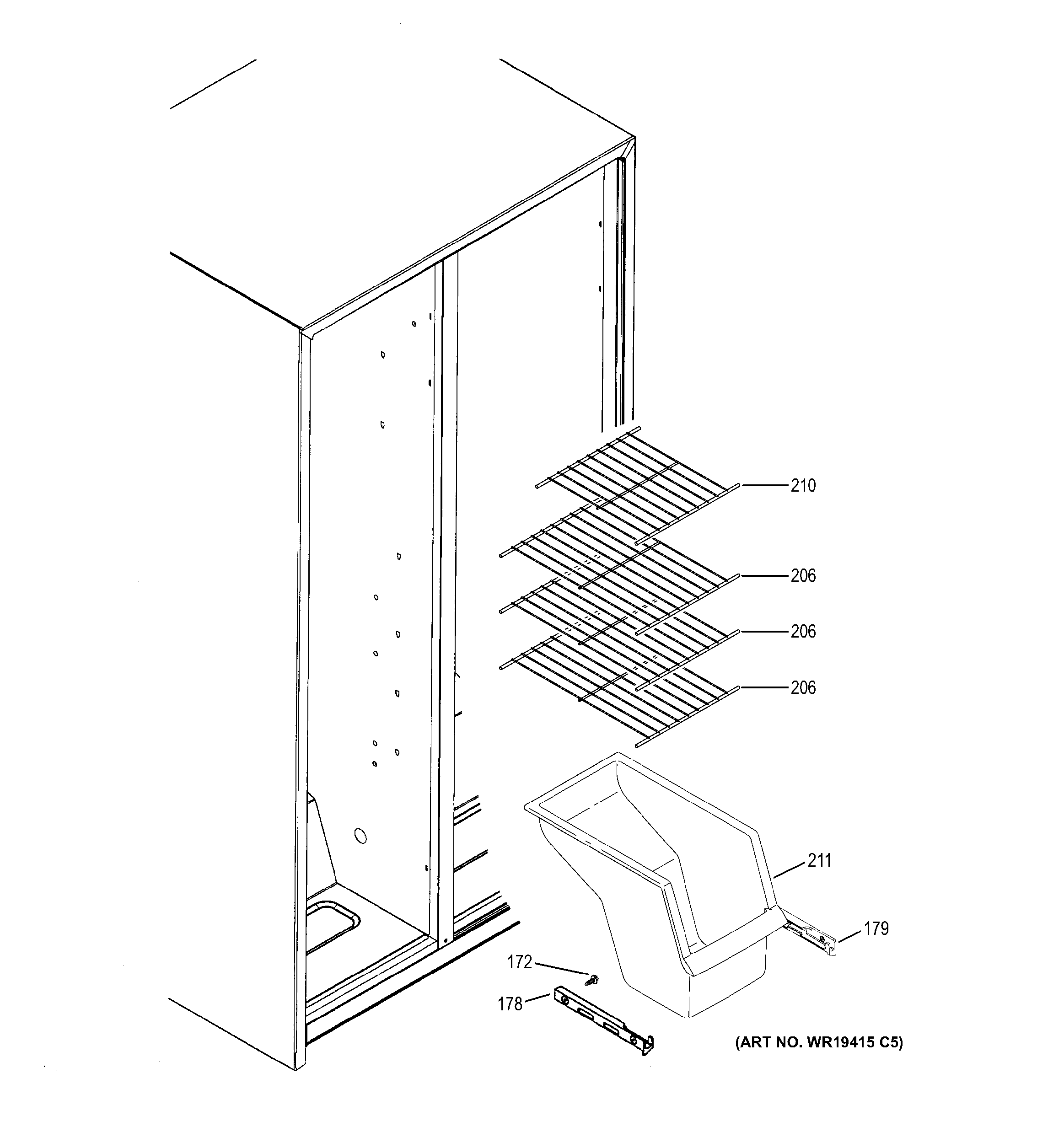 210
206
206
206
211
179
172
178
(ART NO. WR19415 C5)