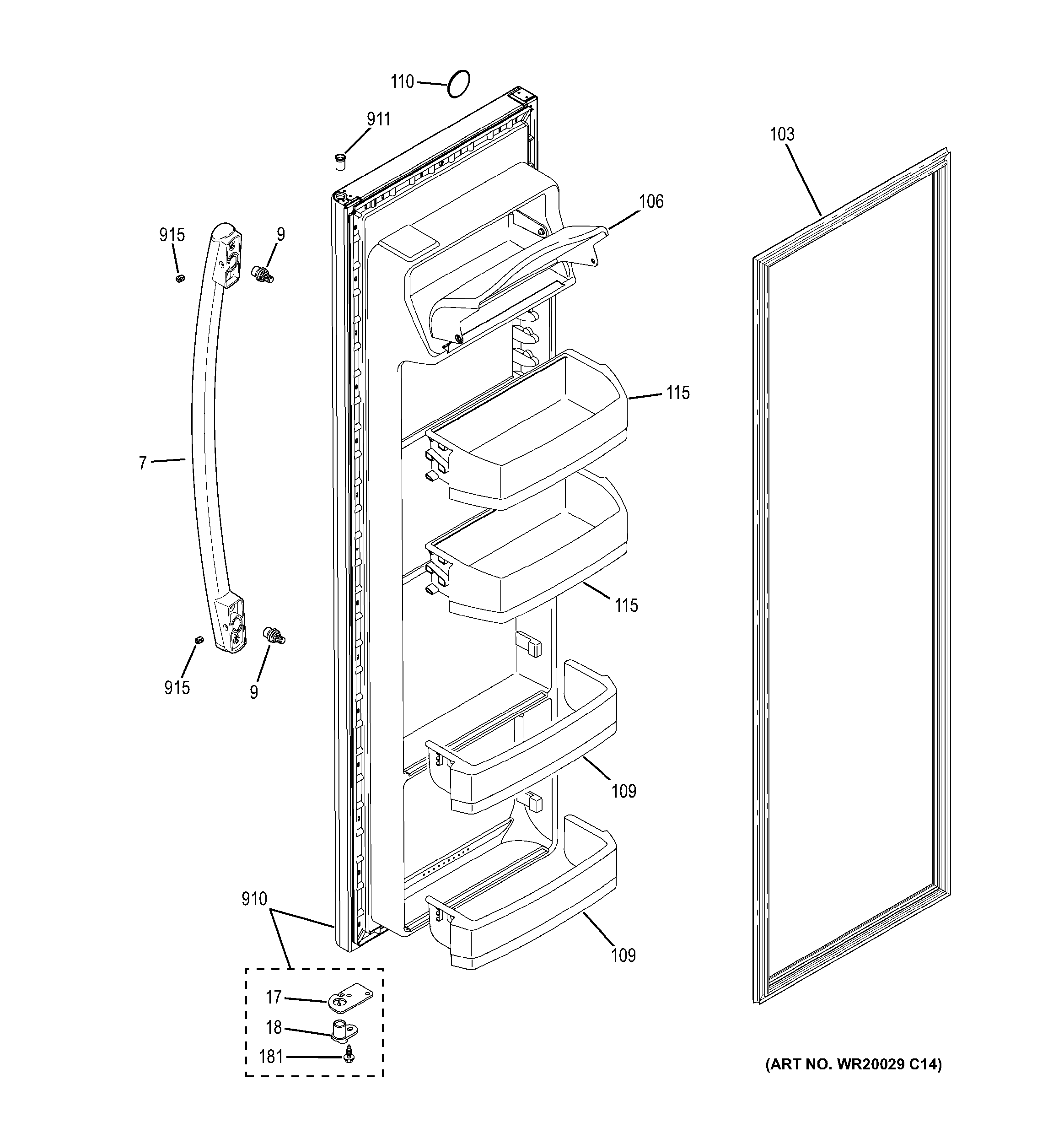 110
911
103
106
915
9
115
7
115
915
9
109
910
109
17
18
181
(ART NO. WR20029 C14)