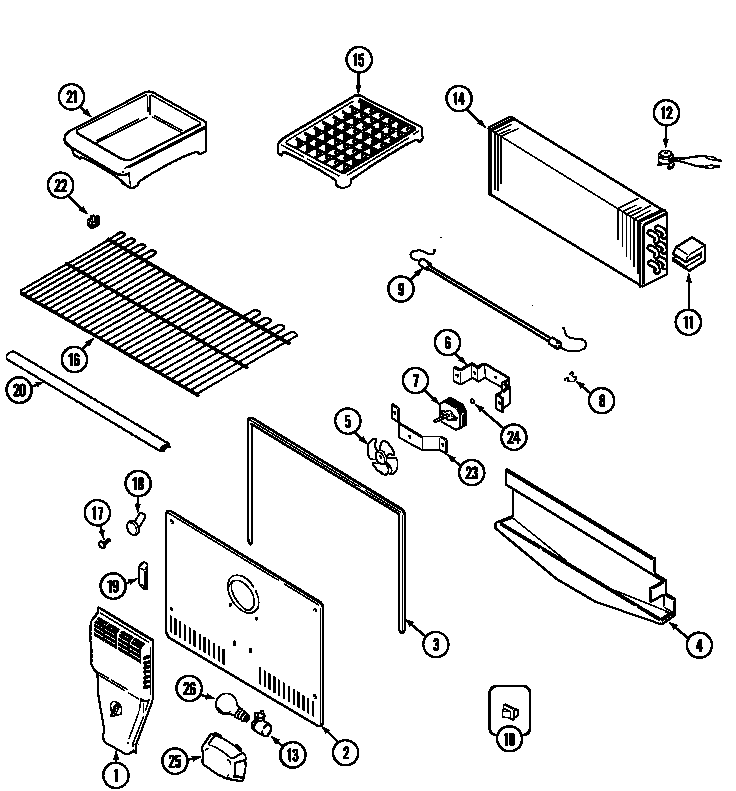 21
15
14
12
22
9
11
16
6
7
8
20
5
24
23
18
17
19
3
4
26
13
2
10
25
1