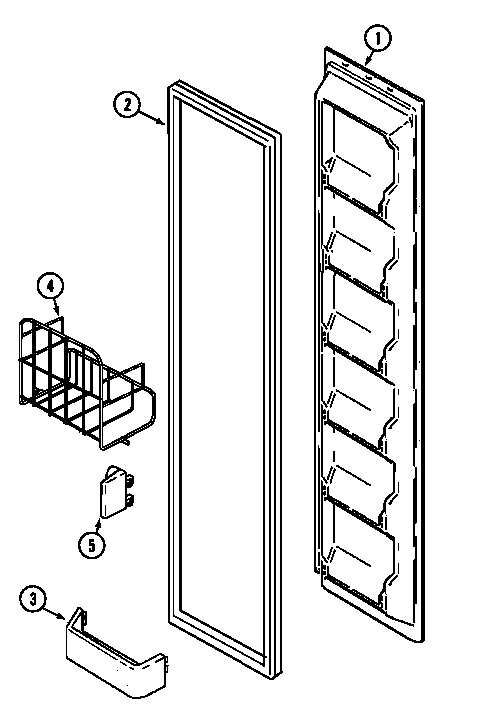 1
2
4
5
3