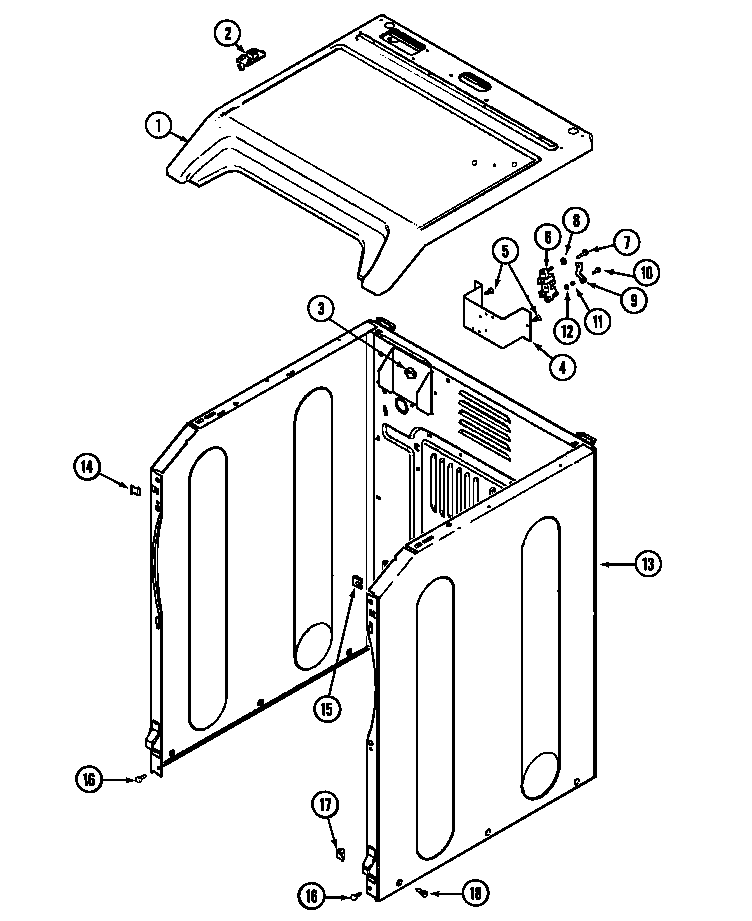 2
1
8
6
7
5
10
9
11
12
3
4
14
13
15
16
17
16
18