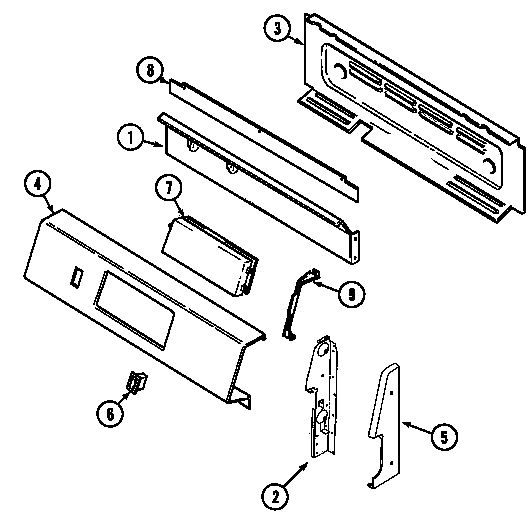 3
8
1
4
7
9
6
5
2