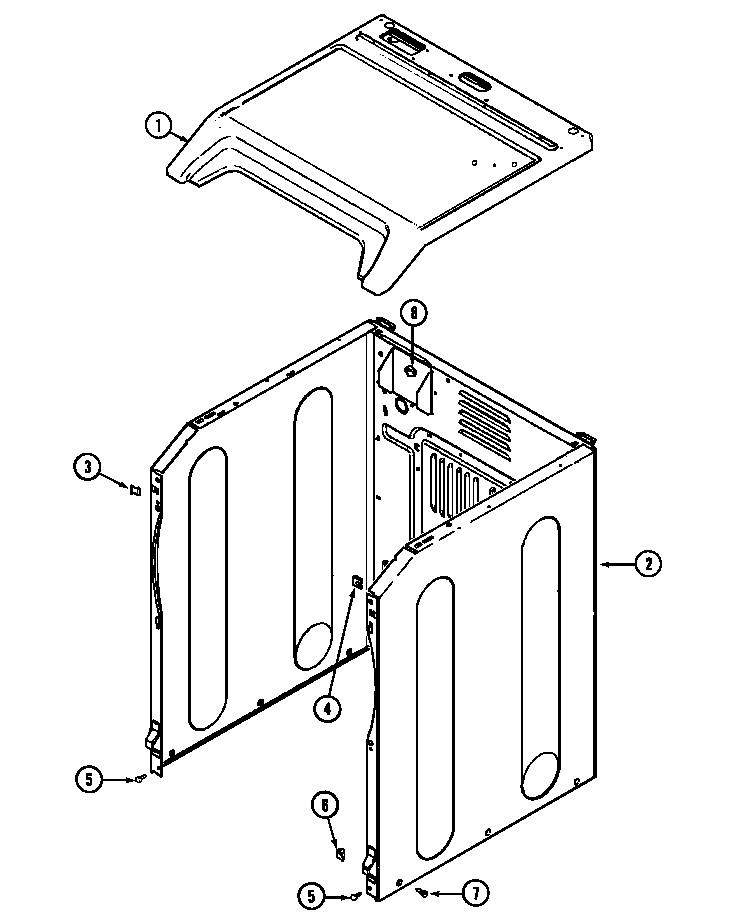 1
8
3
2
4
5
6
5
7