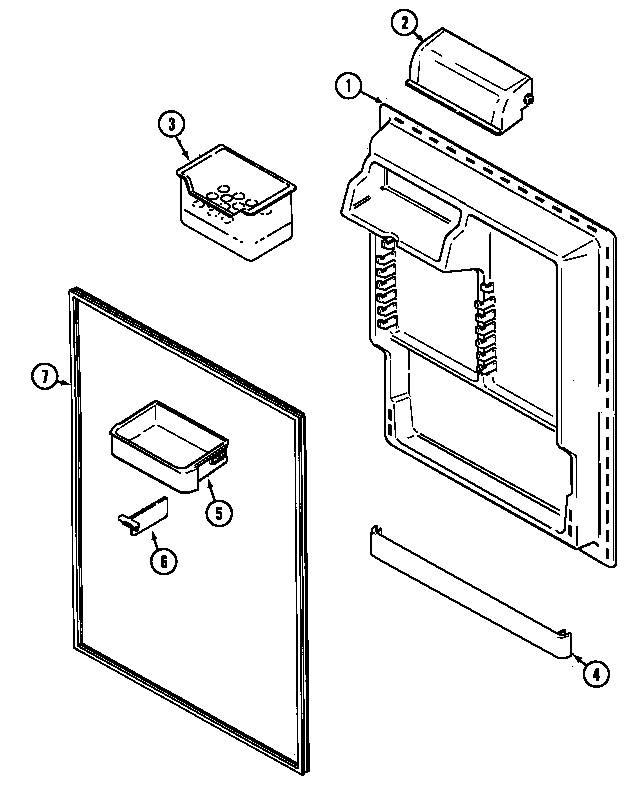 2
1
3
7
5
6
4