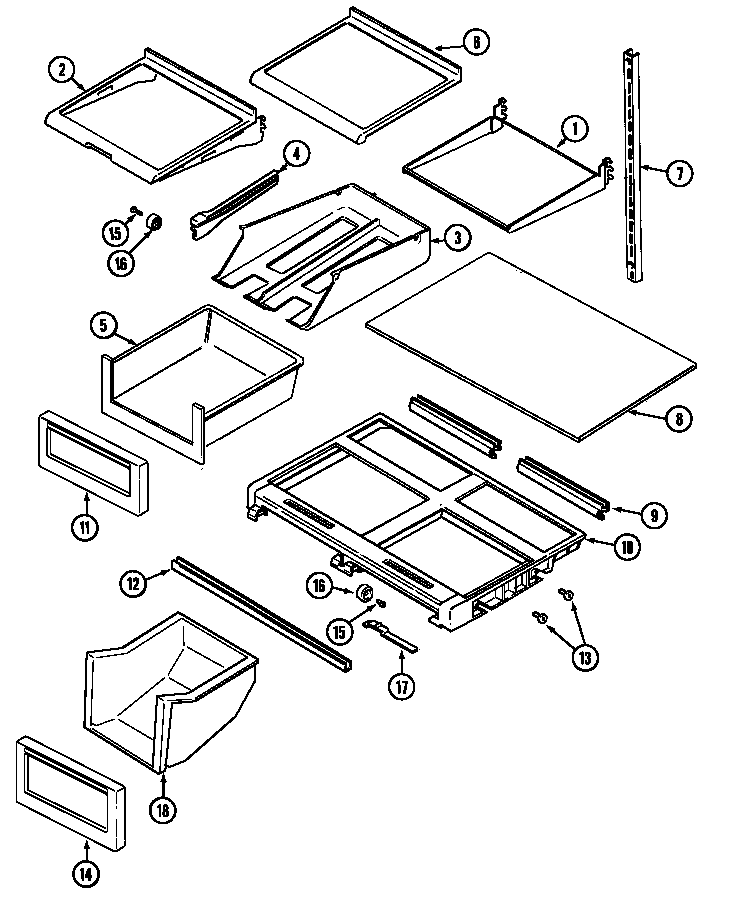 2
6
1
7
4
15
16
3
5
8
11
9
10
12
16
15
13
17
18
14