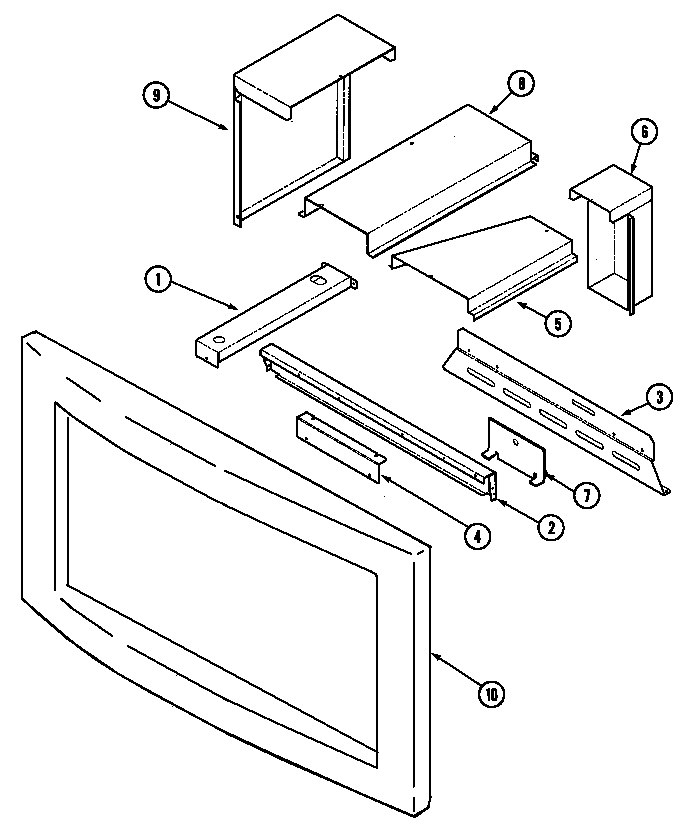 9
8
6
1
5
3
7
4
2
10