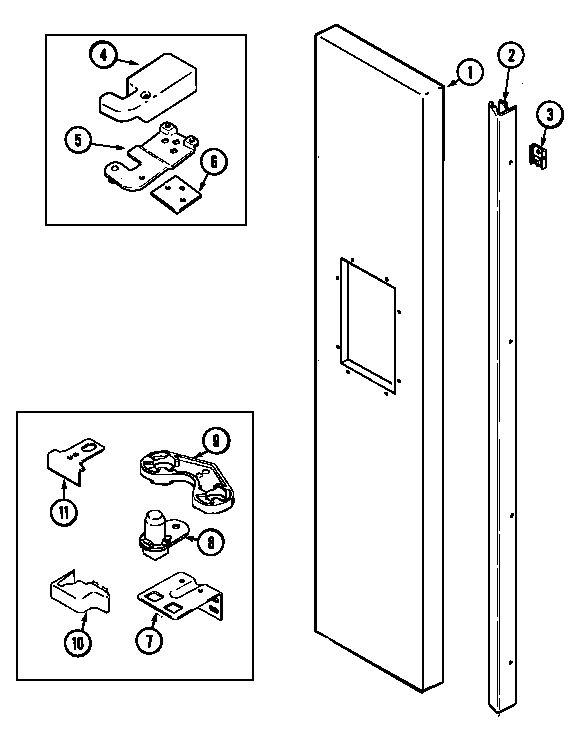 4
5
6
1
2
3
9
11
8
10
7