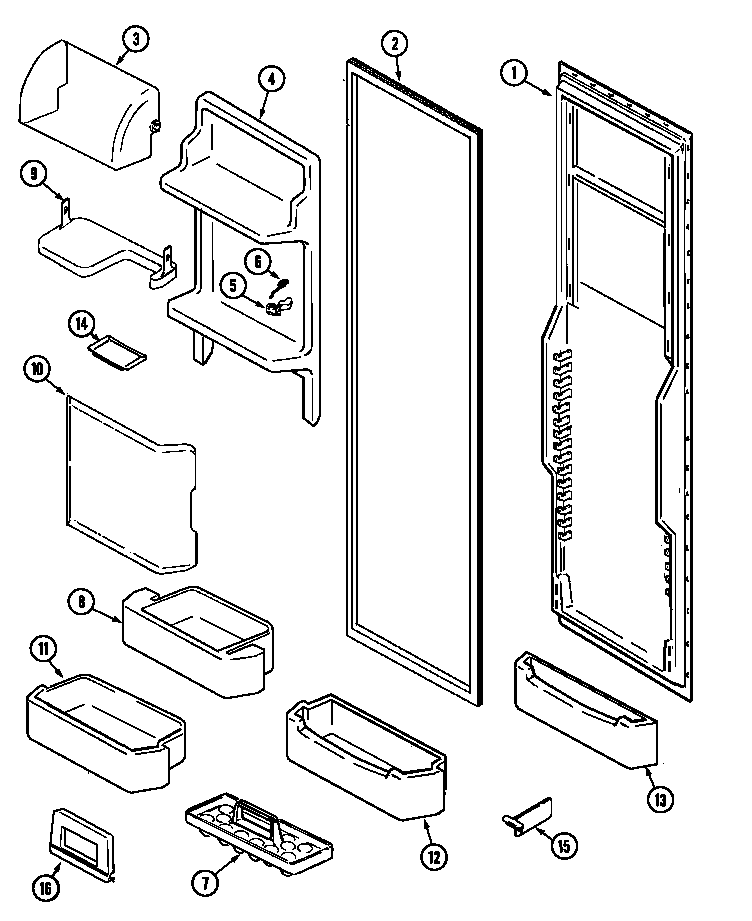 3
4
2
1
9
6
5
14
10
8
11
13
12
15
16
7