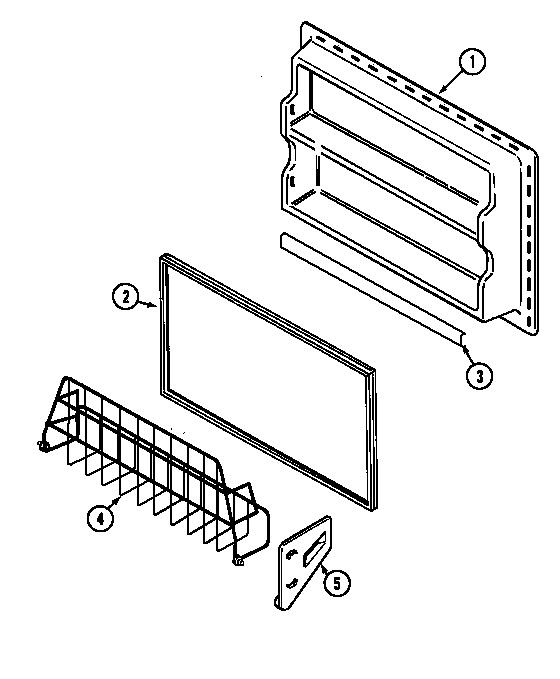 1
2
3
4
5