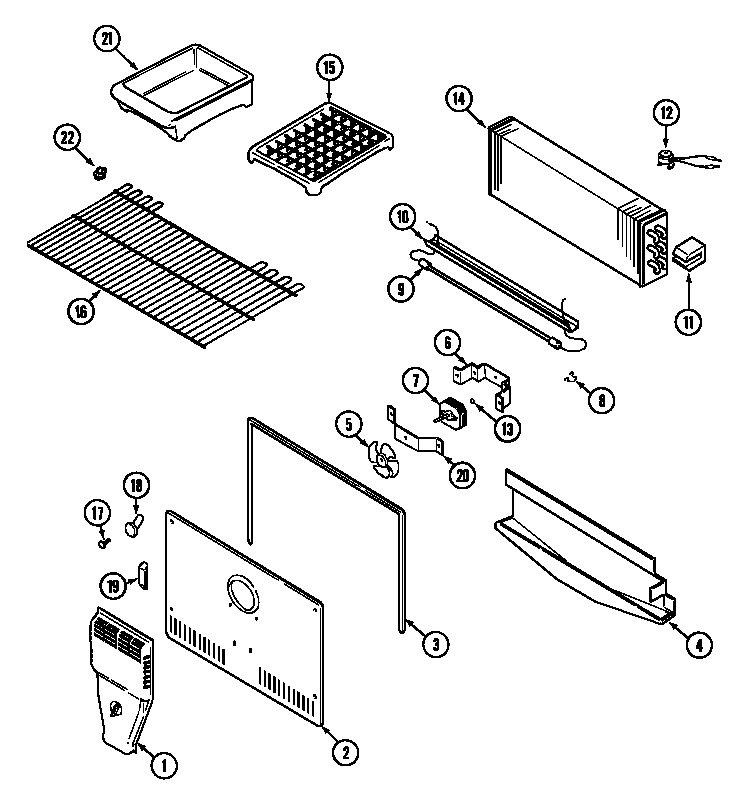 21
15
14
12
22
10
9
11
16
6
7
8
13
5
20
18
17
19
3
4
2
1