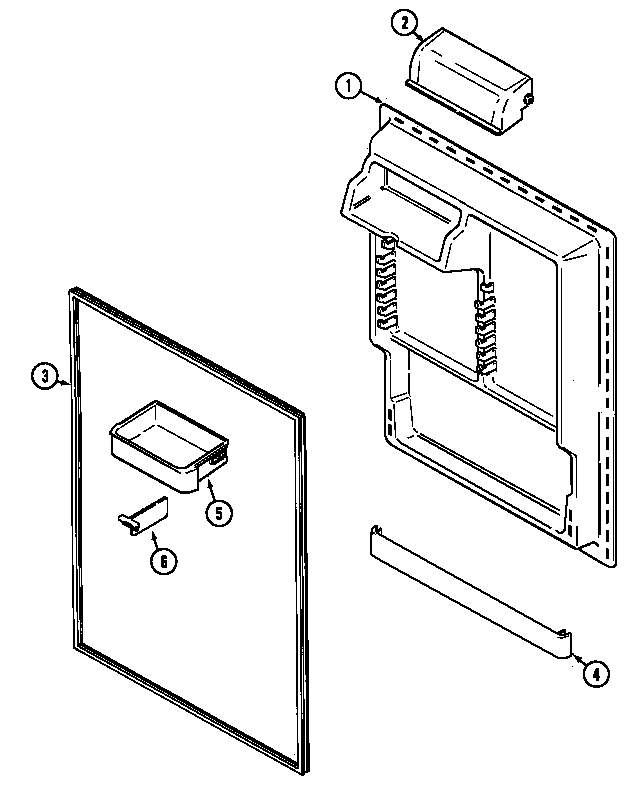 2
1
3
5
6
4