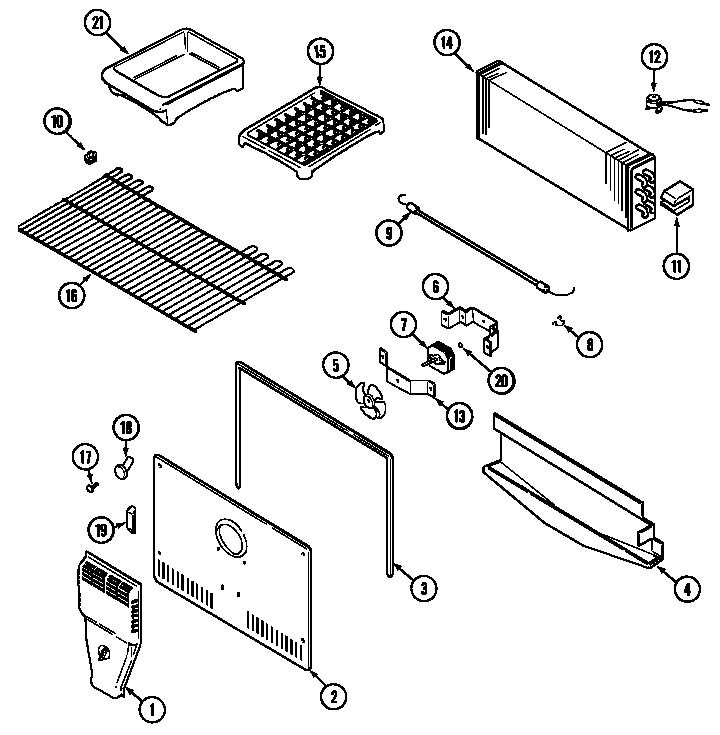 21
15
14
12
10
9
11
16
6
7
8
5
20
13
18
17
19
3
4
2
1