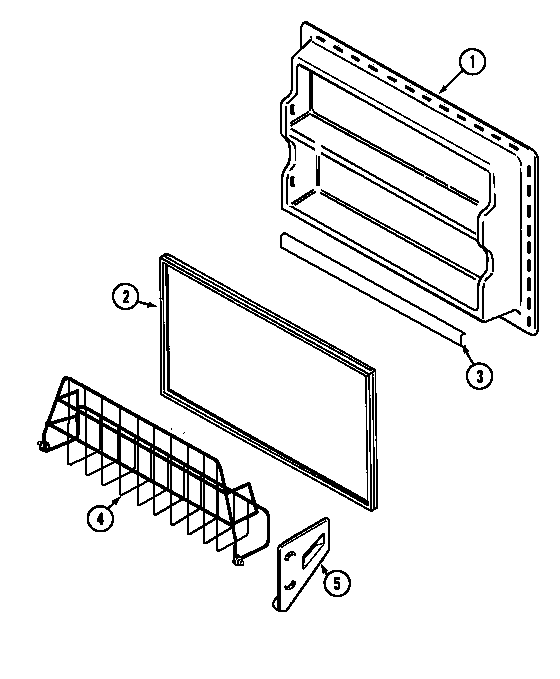 1
2
3
4
5