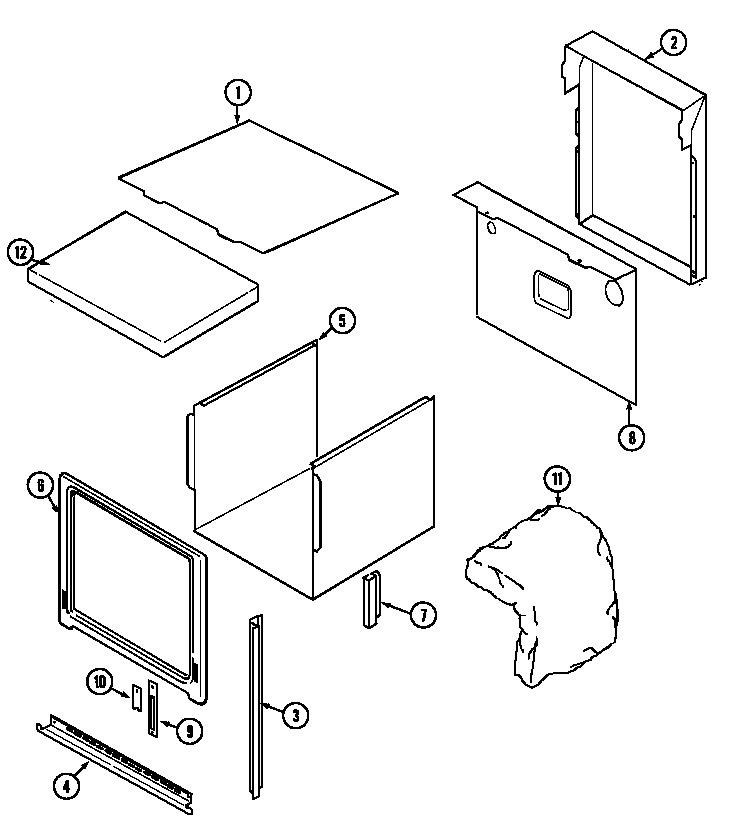 1
2
12
5
8
6
11
7
10
9
3
4