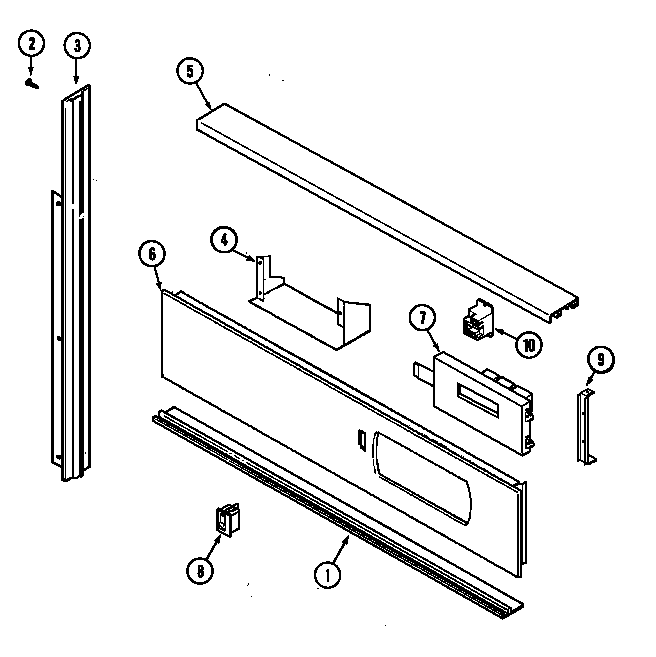 2
3
5
4
6
7
10
9
8
1