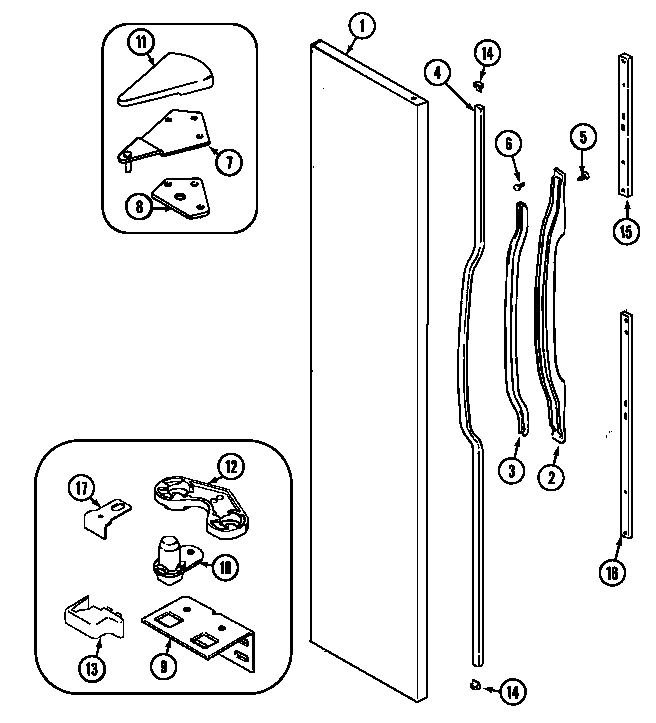 11
7
8
1
4
14
6
5
15
3
2
16
17
12
10
13
9
14